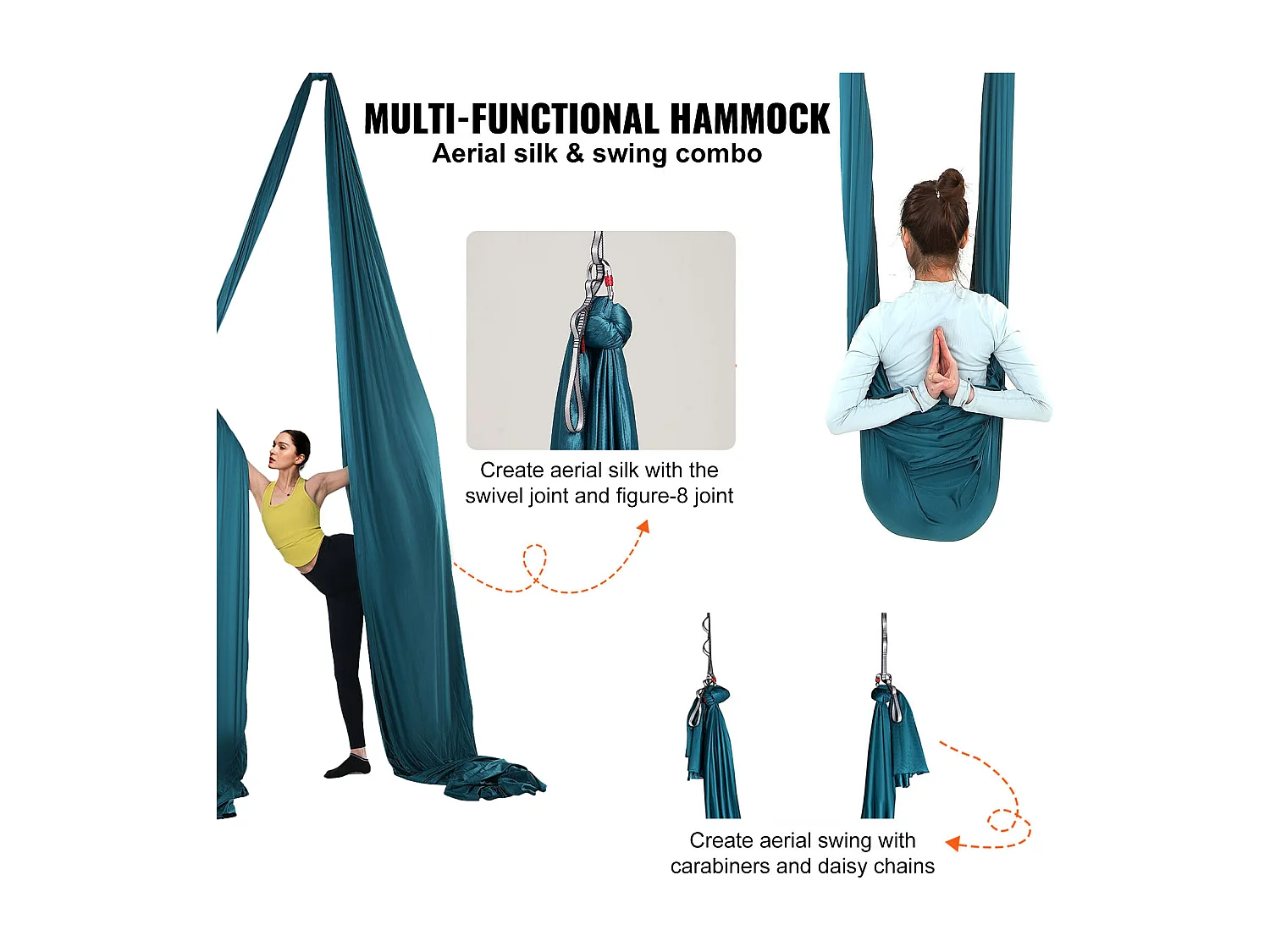 MULTI-FUNCTIONAL HAMMOCK
Aerial silk & swing combo

Create aerial silk with the swivel joint and figure-8 joint

Create aerial swing with carabiners and daisy chains