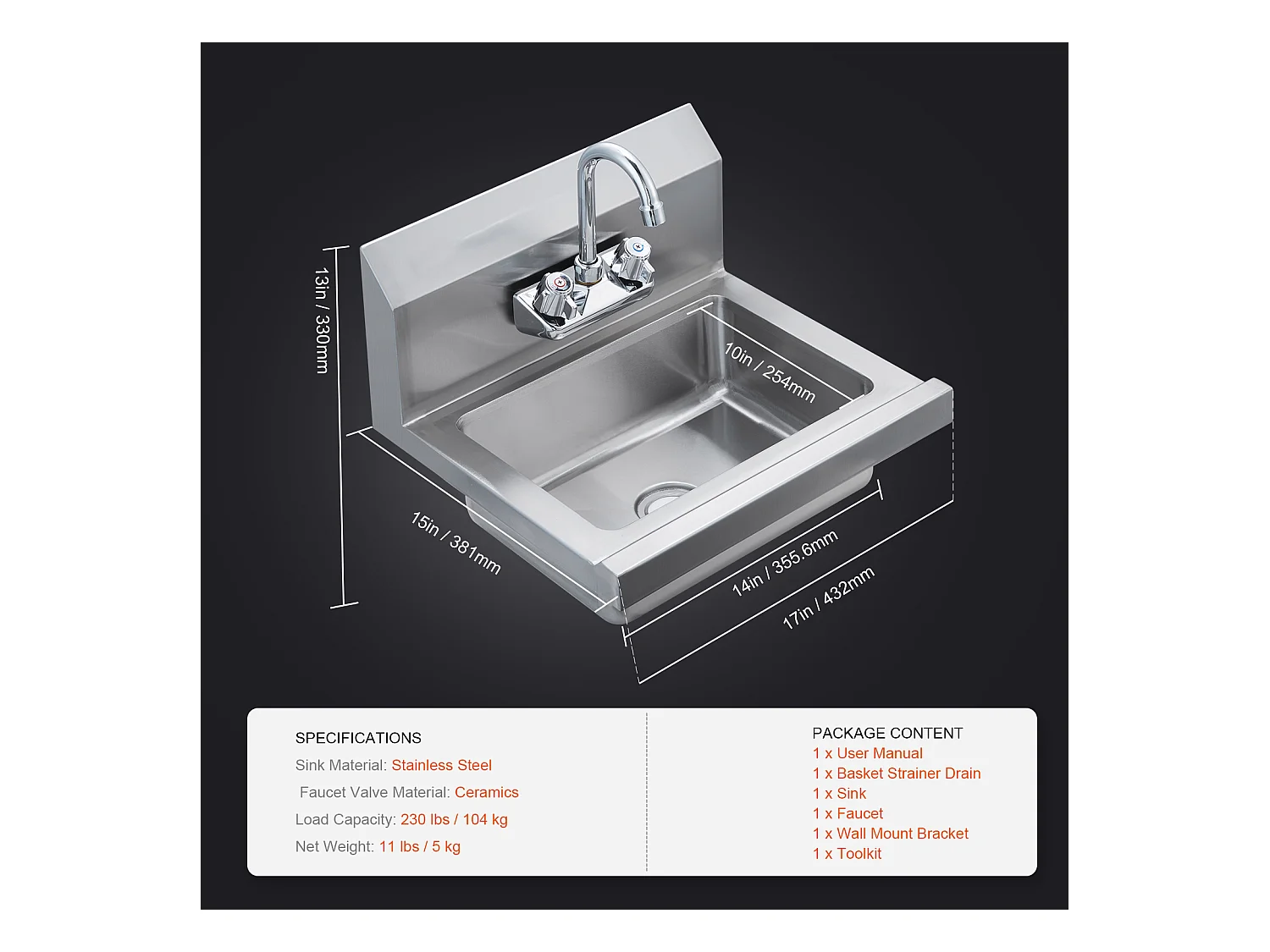 13in / 330mm

10in / 254mm

15in / 381mm

14in / 355.6mm

17in / 432mm

SPECIFICATIONS
Sink Material: Stainless Steel
Faucet Valve Material: Ceramics
Load Capacity: 230 lbs / 104 kg
Net Weight: 11 lbs / 5 kg

PACKAGE CONTENT
1 x User Manual
1 x Basket Strainer Drain
1 x Sink
1 x Faucet
1 x Wall Mount Bracket
1 x Toolkit