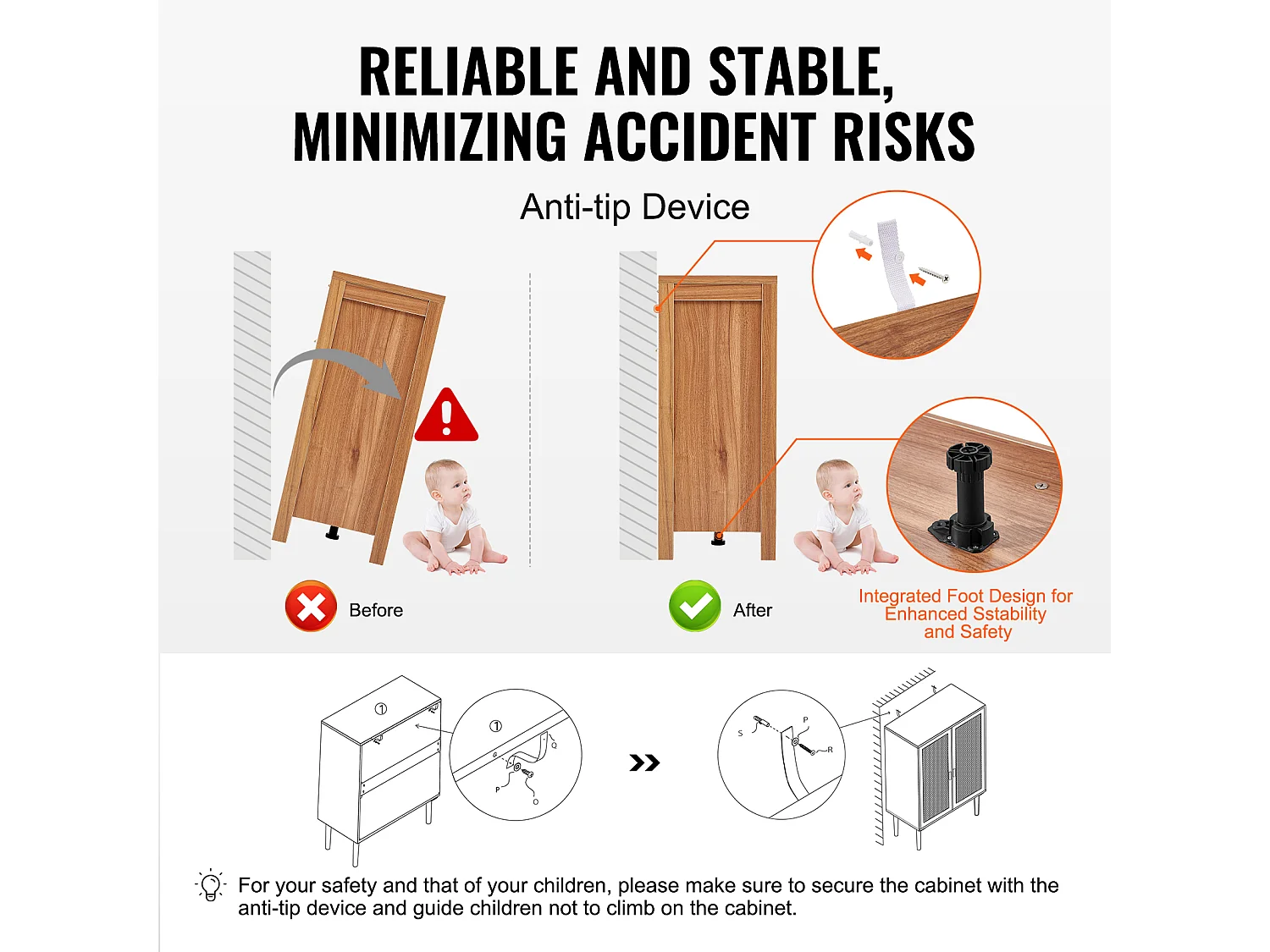 RELIABLE AND STABLE, MINIMIZING ACCIDENT RISKS

Anti-tip Device

Before

After

Integrated Foot Design for Enhanced Sstability and Safety

①

①

Q

P

O

S

P

R

For your safety and that of your children, please make sure to secure the cabinet with the anti-tip device and guide children not to climb on the cabinet.