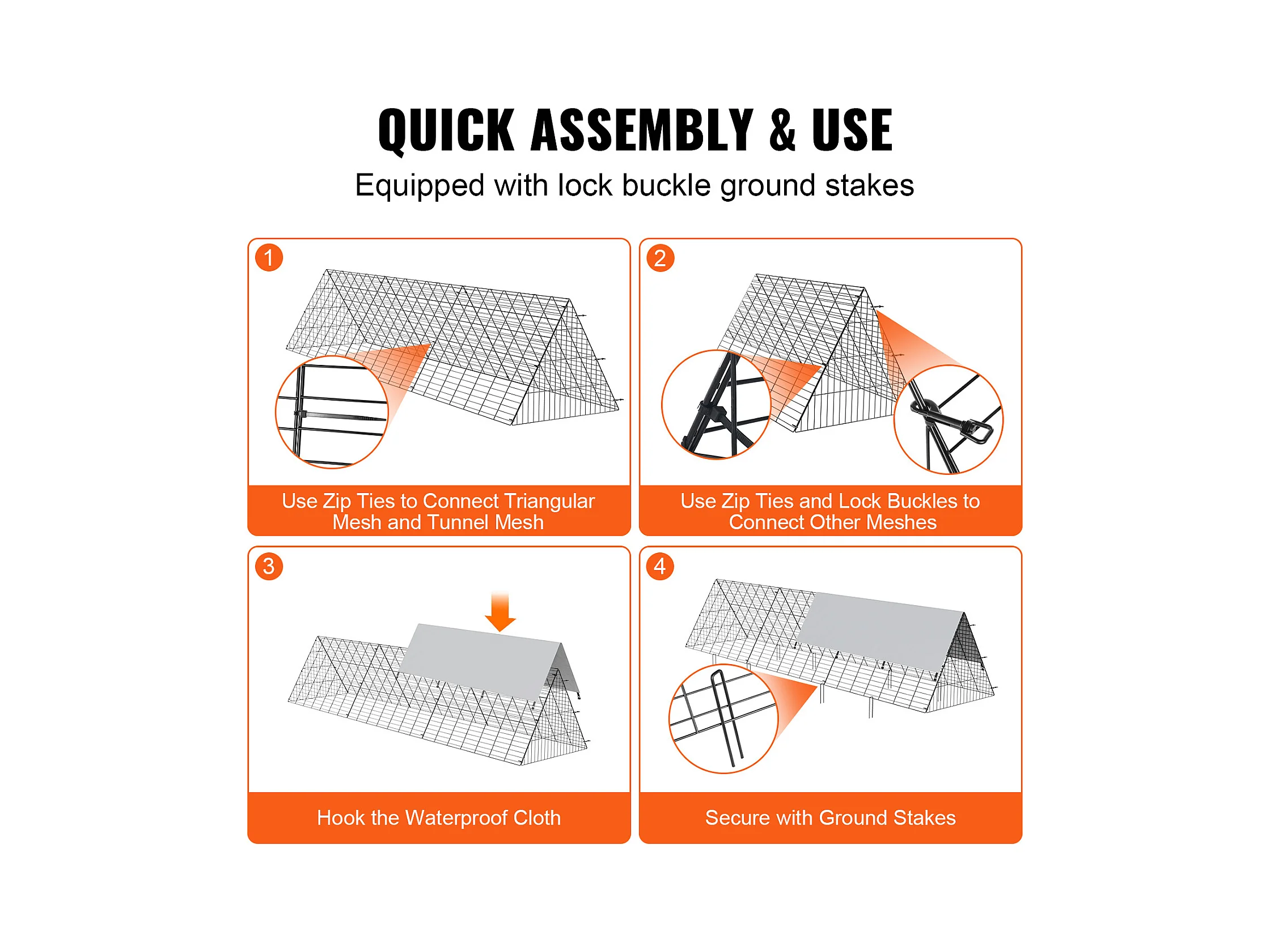 QUICK ASSEMBLY & USE

Equipped with lock buckle ground stakes

1

Use Zip Ties to Connect Triangular Mesh and Tunnel Mesh

2

Use Zip Ties and Lock Buckles to Connect Other Meshes

3

Hook the Waterproof Cloth

4

Secure with Ground Stakes