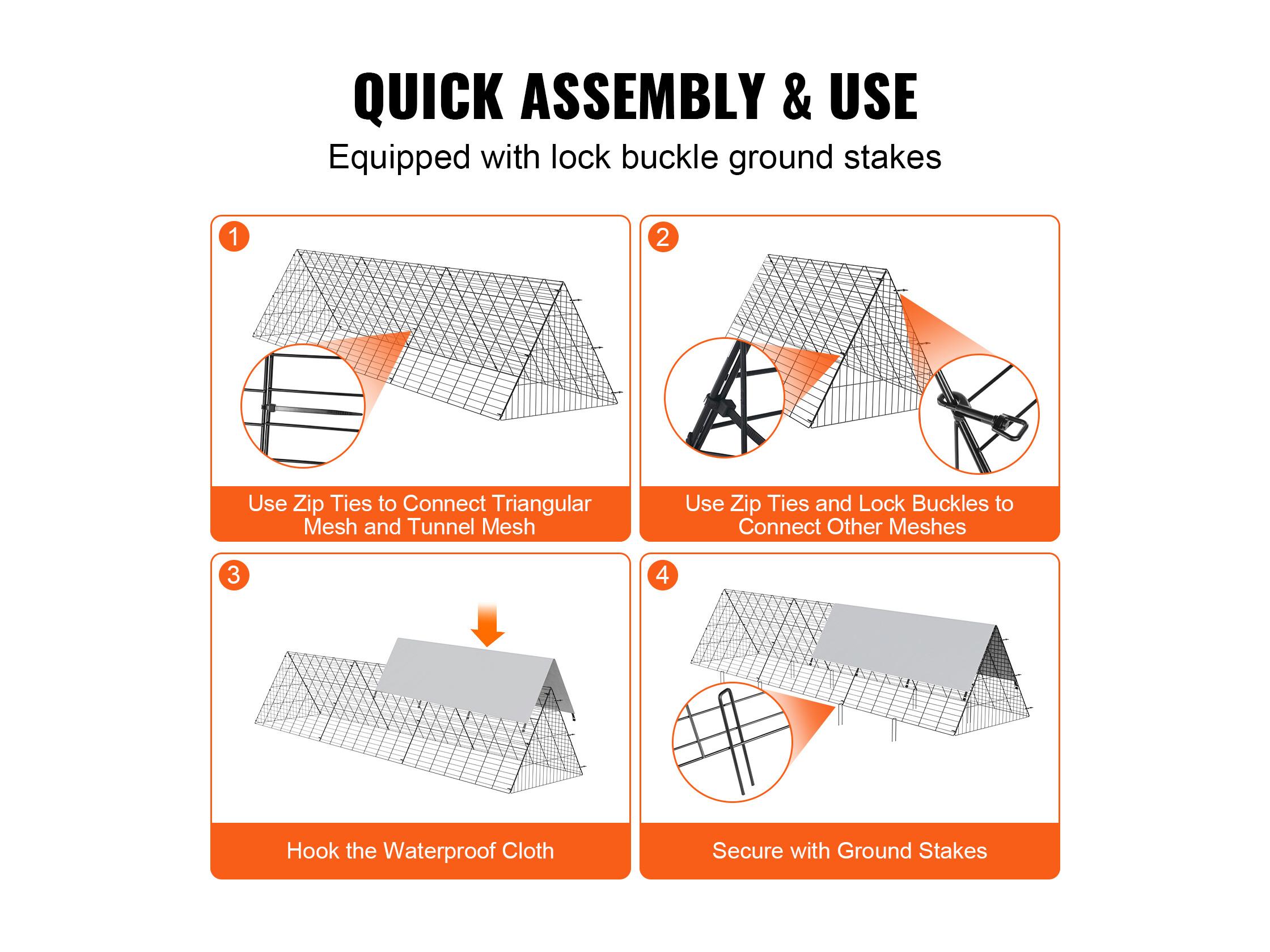 QUICK ASSEMBLY & USE

Equipped with lock buckle ground stakes

1

Use Zip Ties to Connect Triangular Mesh and Tunnel Mesh

2

Use Zip Ties and Lock Buckles to Connect Other Meshes

3

Hook the Waterproof Cloth

4

Secure with Ground Stakes