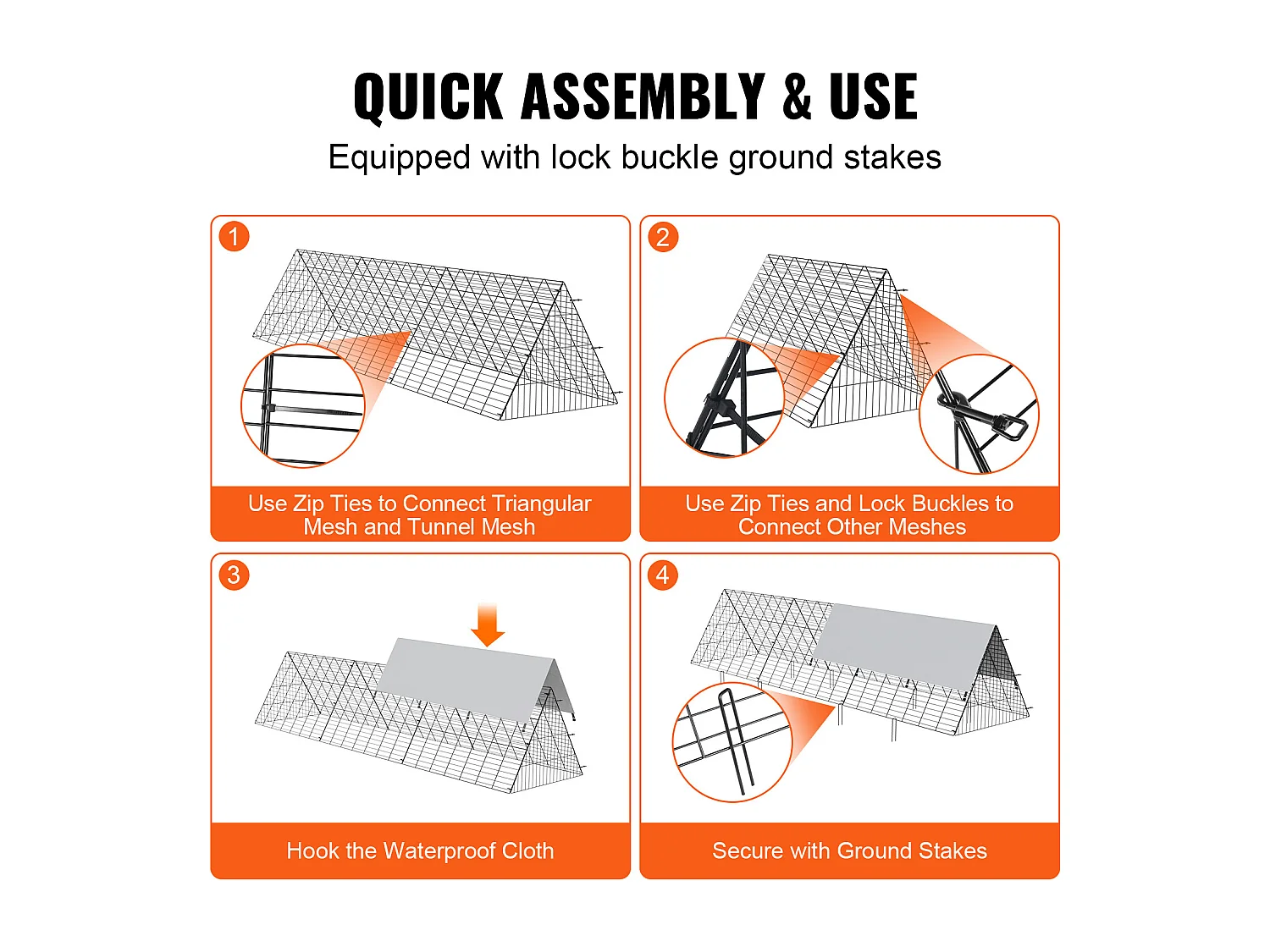 QUICK ASSEMBLY & USE

Equipped with lock buckle ground stakes

1

Use Zip Ties to Connect Triangular Mesh and Tunnel Mesh

2

Use Zip Ties and Lock Buckles to Connect Other Meshes

3

Hook the Waterproof Cloth

4

Secure with Ground Stakes