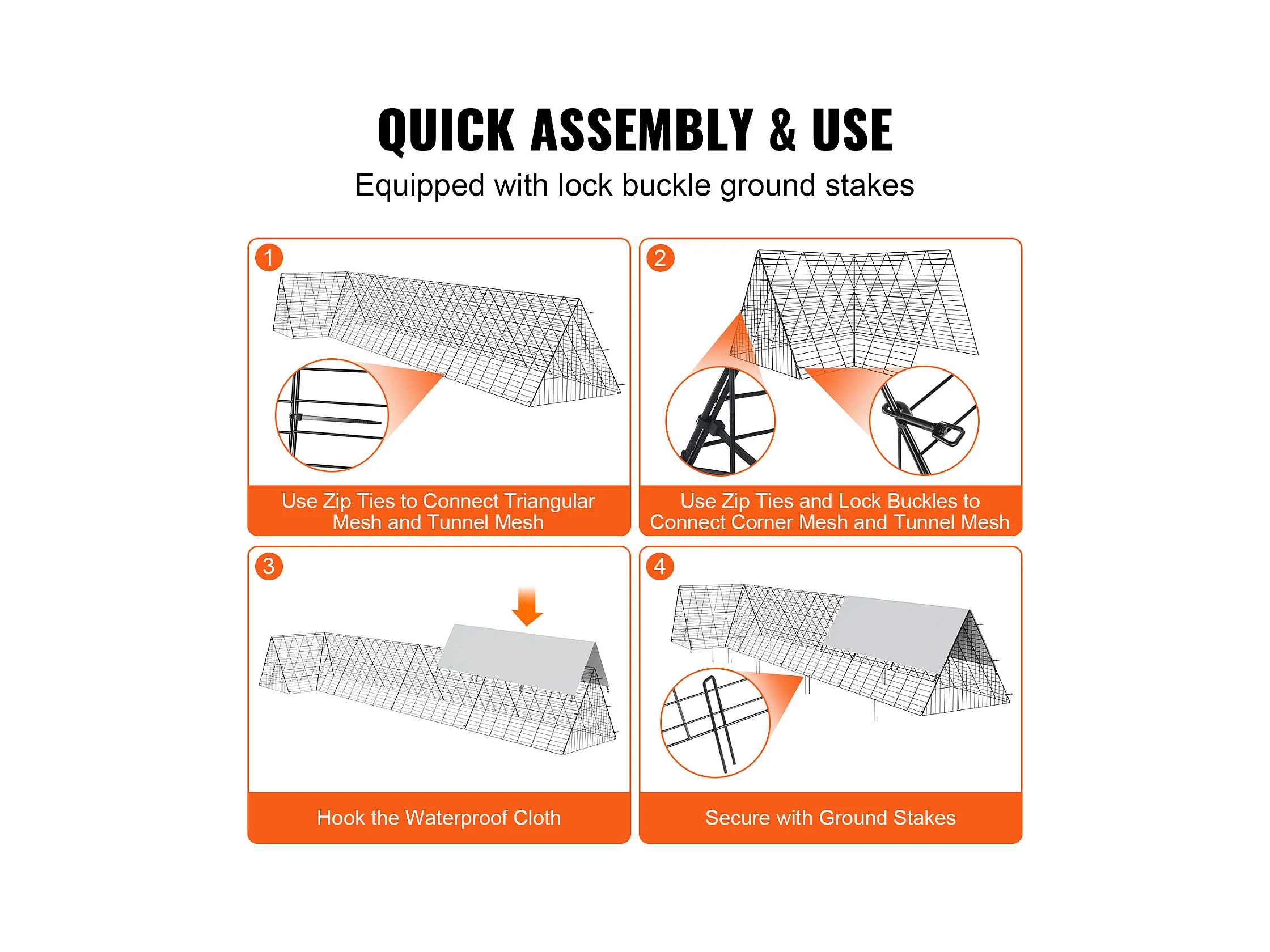 QUICK ASSEMBLY & USE
Equipped with lock buckle ground stakes

1
Use Zip Ties to Connect Triangular Mesh and Tunnel Mesh

2
Use Zip Ties and Lock Buckles to Connect Corner Mesh and Tunnel Mesh

3
Hook the Waterproof Cloth

4
Secure with Ground Stakes