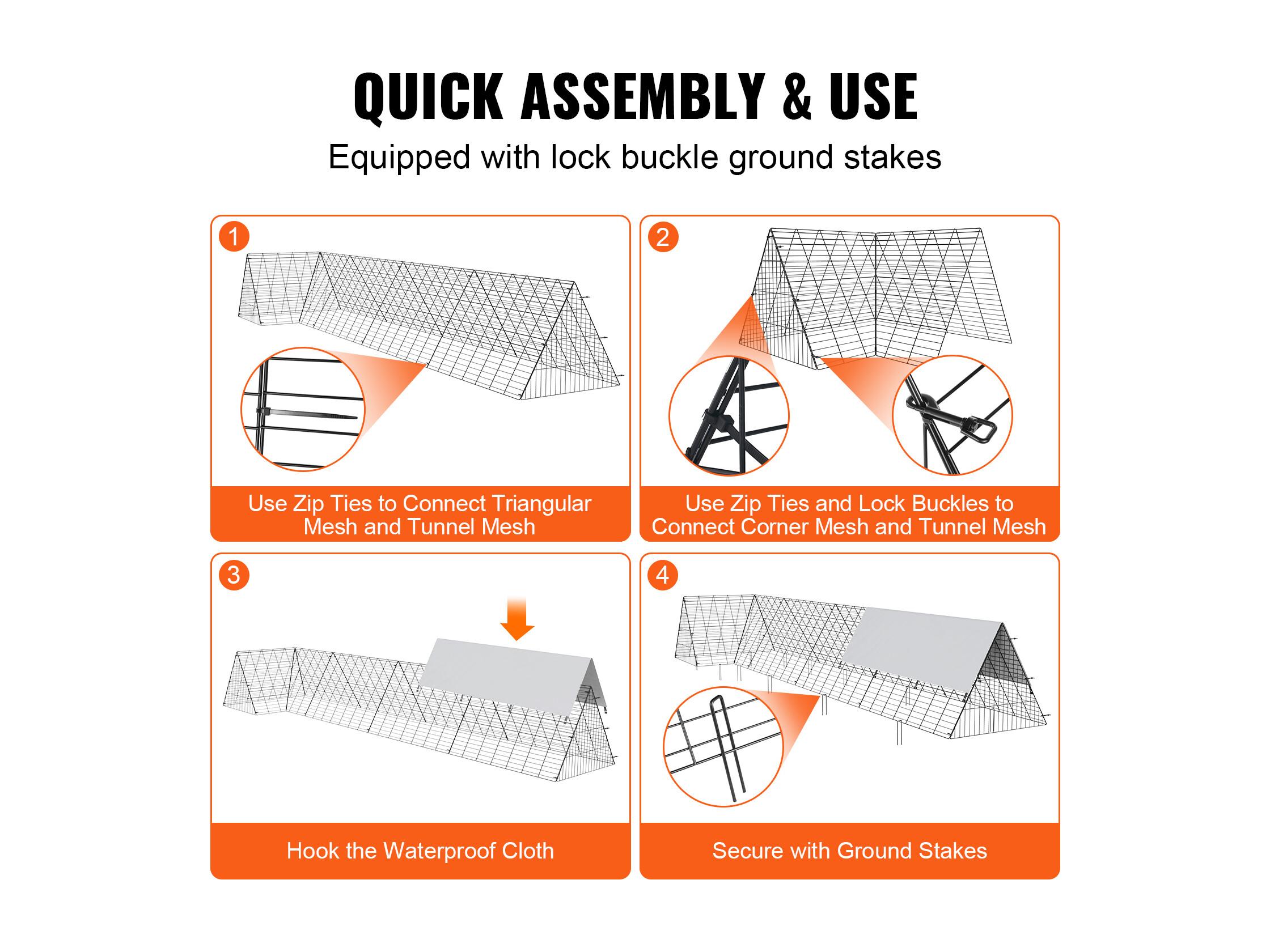 QUICK ASSEMBLY & USE

Equipped with lock buckle ground stakes

1

Use Zip Ties to Connect Triangular Mesh and Tunnel Mesh

2

Use Zip Ties and Lock Buckles to Connect Corner Mesh and Tunnel Mesh

3

Hook the Waterproof Cloth

4

Secure with Ground Stakes