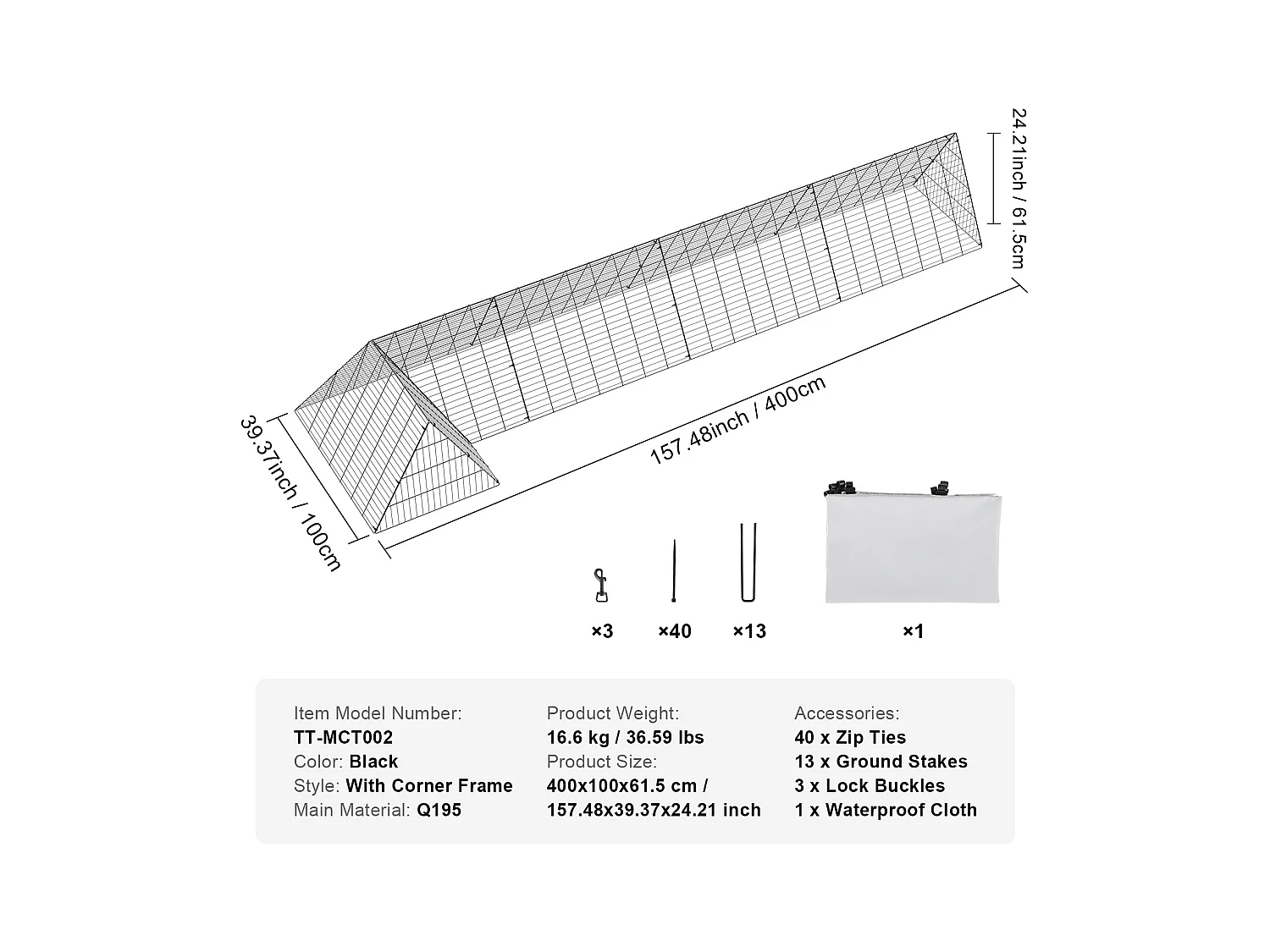 24.21inch / 61.5cm

157.48inch / 400cm

39.37inch / 100cm

×3 ×40 ×13 ×1

Item Model Number:
TT-MCT002
Color: Black
Style: With Corner Frame
Main Material: Q195

Product Weight:
16.6 kg / 36.59 lbs
Product Size:
400x100x61.5 cm /
157.48x39.37x24.21 inch

Accessories:
40 x Zip Ties
13 x Ground Stakes
3 x Lock Buckles
1 x Waterproof Cloth