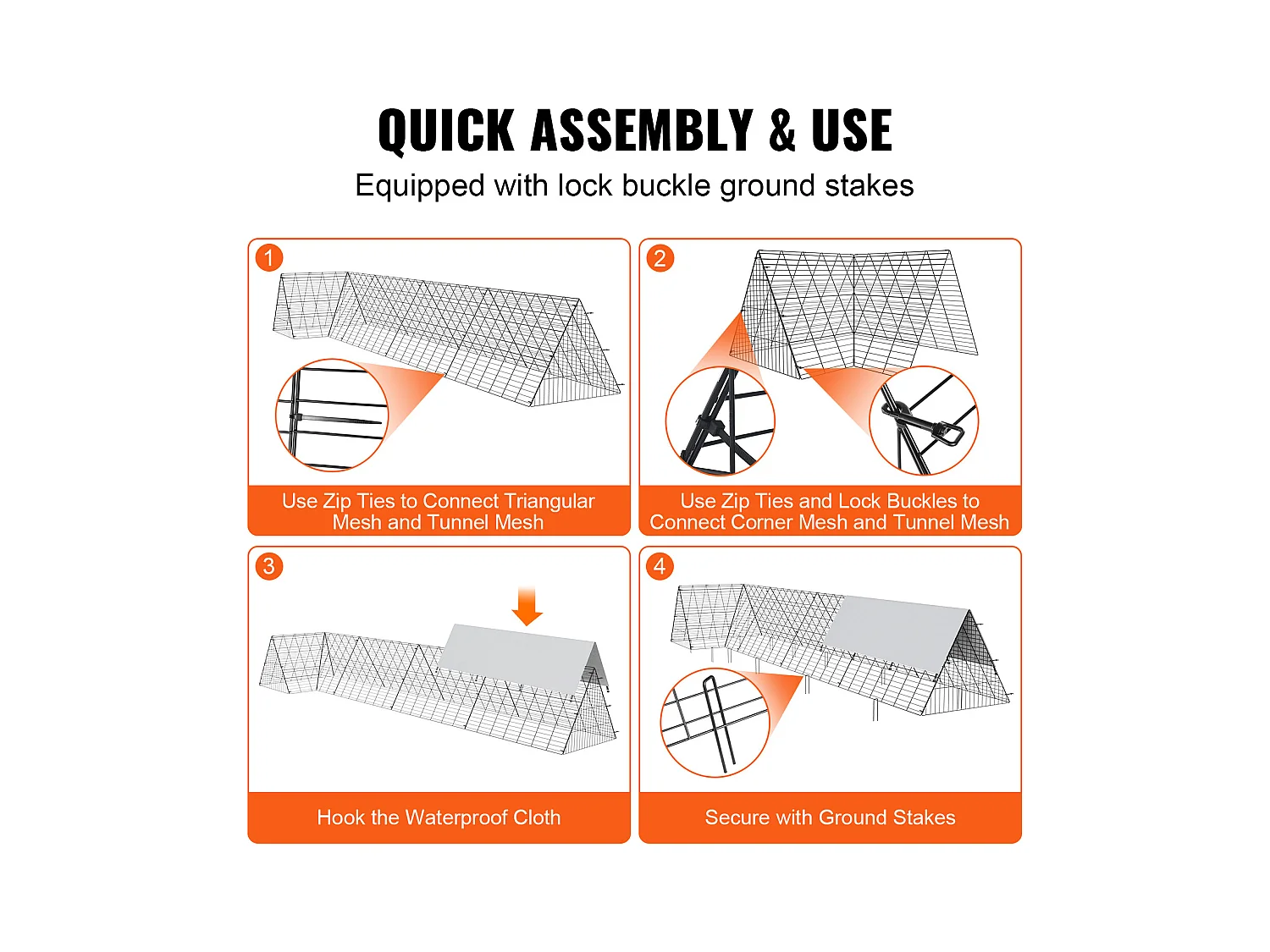 QUICK ASSEMBLY & USE

Equipped with lock buckle ground stakes

1

Use Zip Ties to Connect Triangular Mesh and Tunnel Mesh

2

Use Zip Ties and Lock Buckles to Connect Corner Mesh and Tunnel Mesh

3

Hook the Waterproof Cloth

4

Secure with Ground Stakes