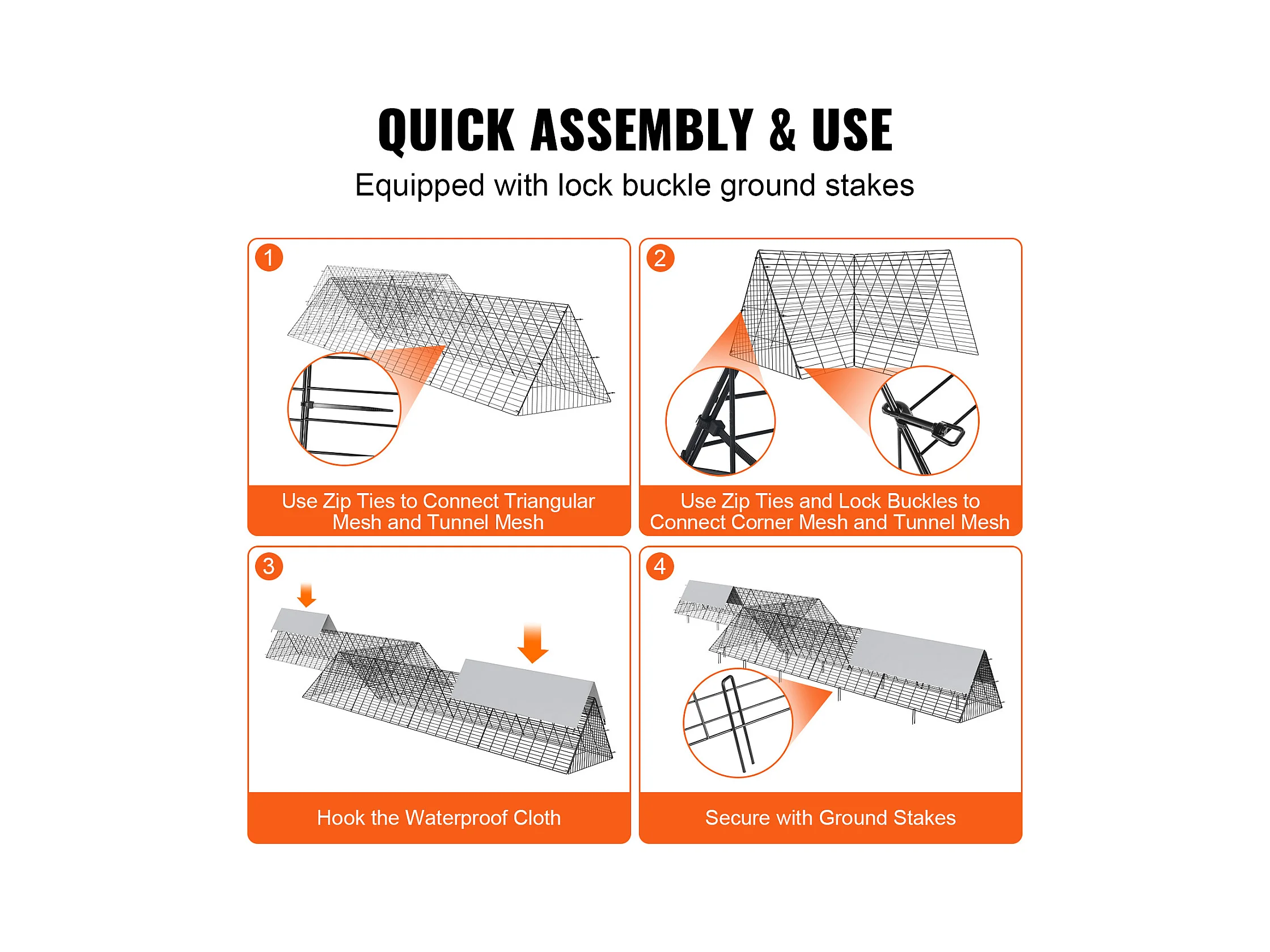 QUICK ASSEMBLY & USE

Equipped with lock buckle ground stakes

1

Use Zip Ties to Connect Triangular Mesh and Tunnel Mesh

2

Use Zip Ties and Lock Buckles to Connect Corner Mesh and Tunnel Mesh

3

Hook the Waterproof Cloth

4

Secure with Ground Stakes