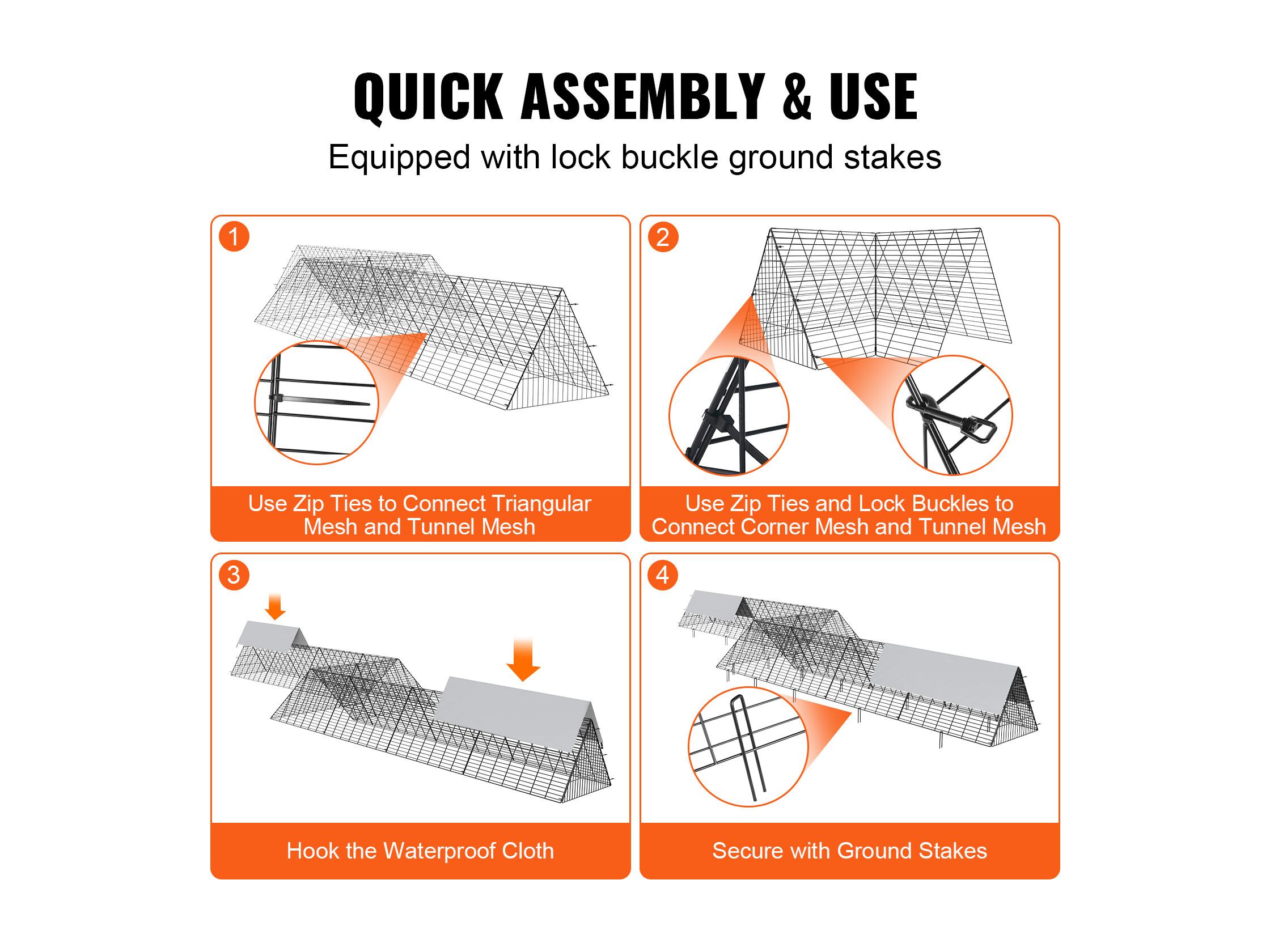 QUICK ASSEMBLY & USE

Equipped with lock buckle ground stakes

1

Use Zip Ties to Connect Triangular Mesh and Tunnel Mesh

2

Use Zip Ties and Lock Buckles to Connect Corner Mesh and Tunnel Mesh

3

Hook the Waterproof Cloth

4

Secure with Ground Stakes