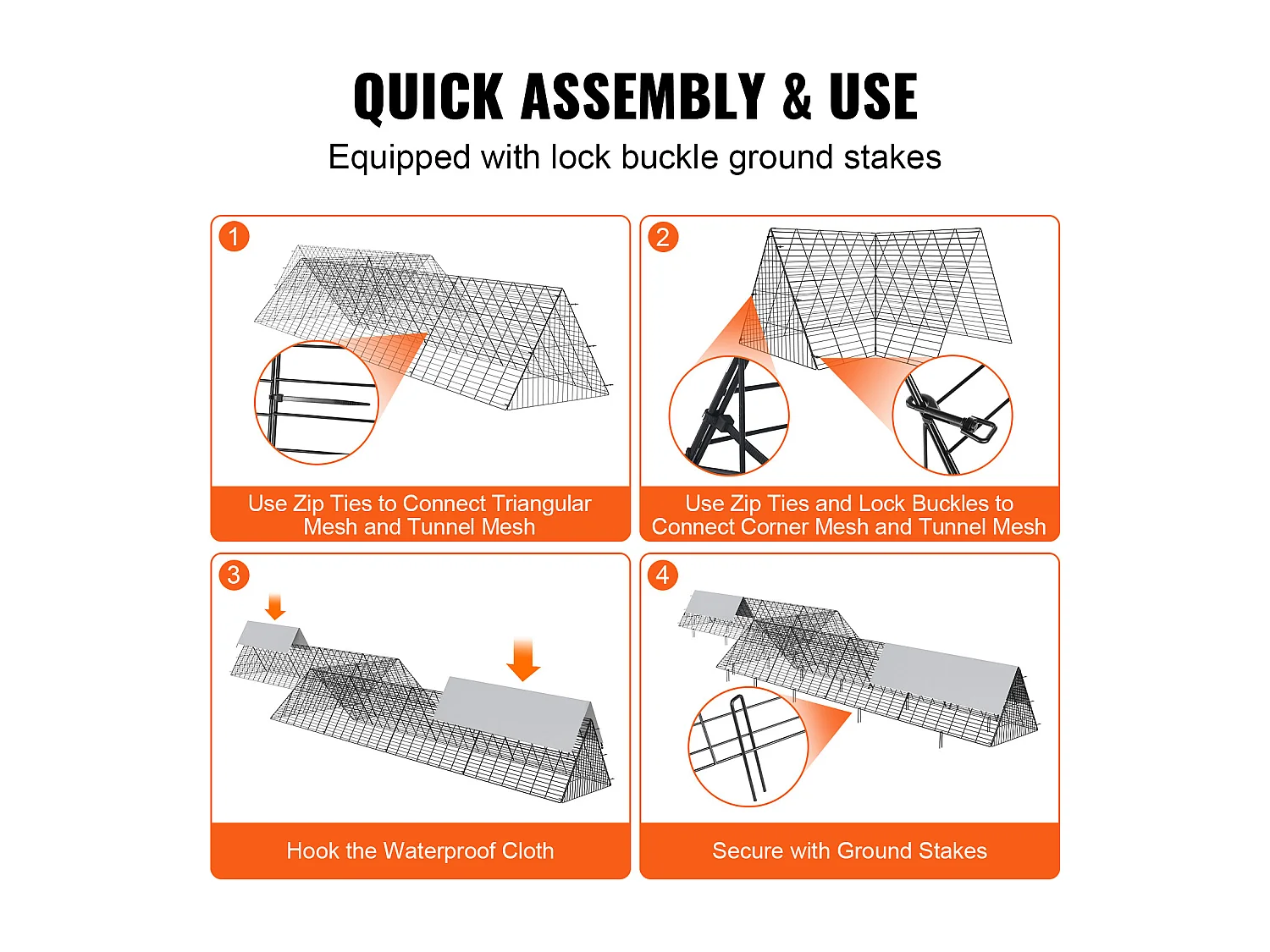 QUICK ASSEMBLY & USE

Equipped with lock buckle ground stakes

1

Use Zip Ties to Connect Triangular Mesh and Tunnel Mesh

2

Use Zip Ties and Lock Buckles to Connect Corner Mesh and Tunnel Mesh

3

Hook the Waterproof Cloth

4

Secure with Ground Stakes