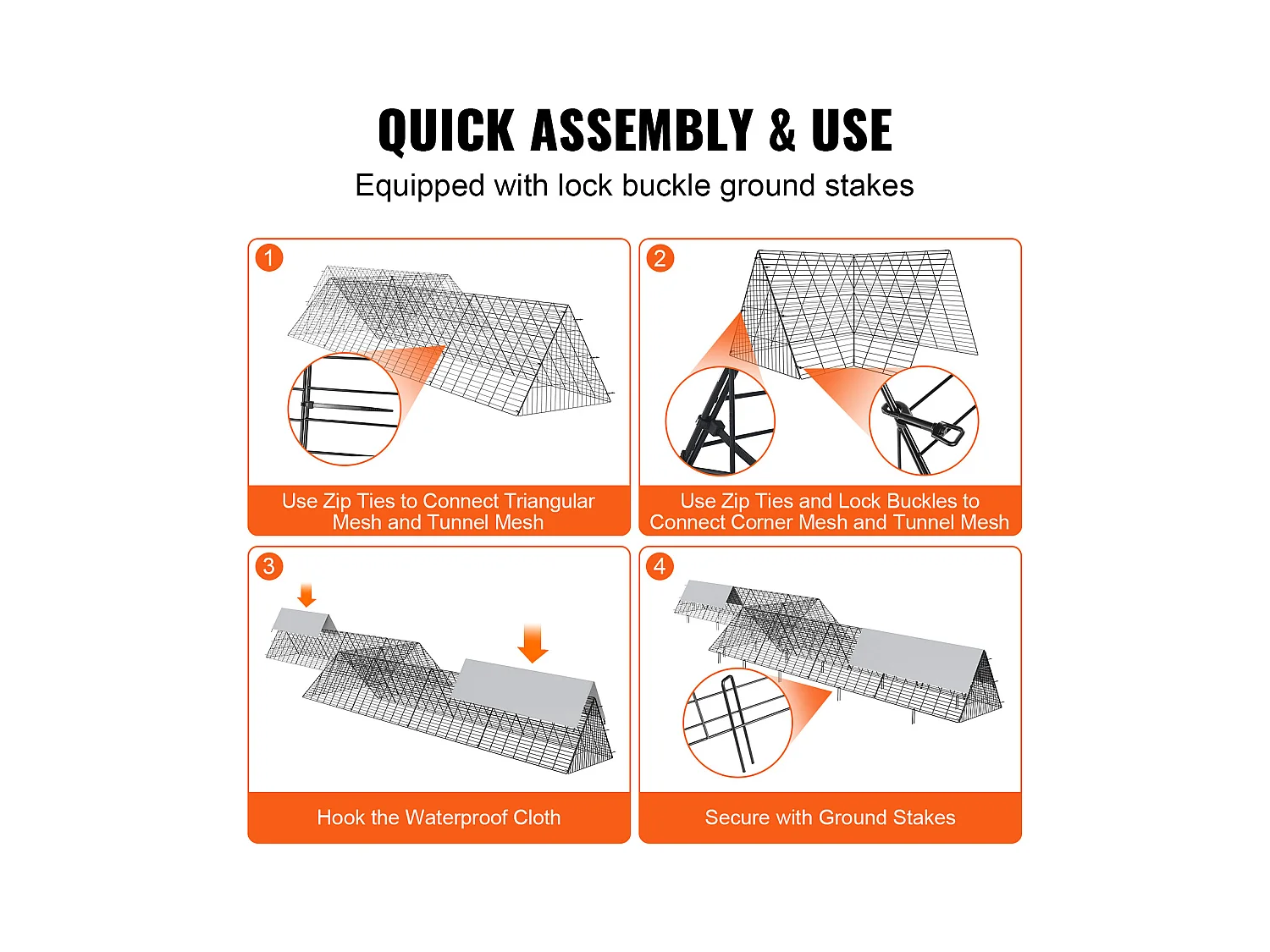 QUICK ASSEMBLY & USE

Equipped with lock buckle ground stakes

1

Use Zip Ties to Connect Triangular Mesh and Tunnel Mesh

2

Use Zip Ties and Lock Buckles to Connect Corner Mesh and Tunnel Mesh

3

Hook the Waterproof Cloth

4

Secure with Ground Stakes