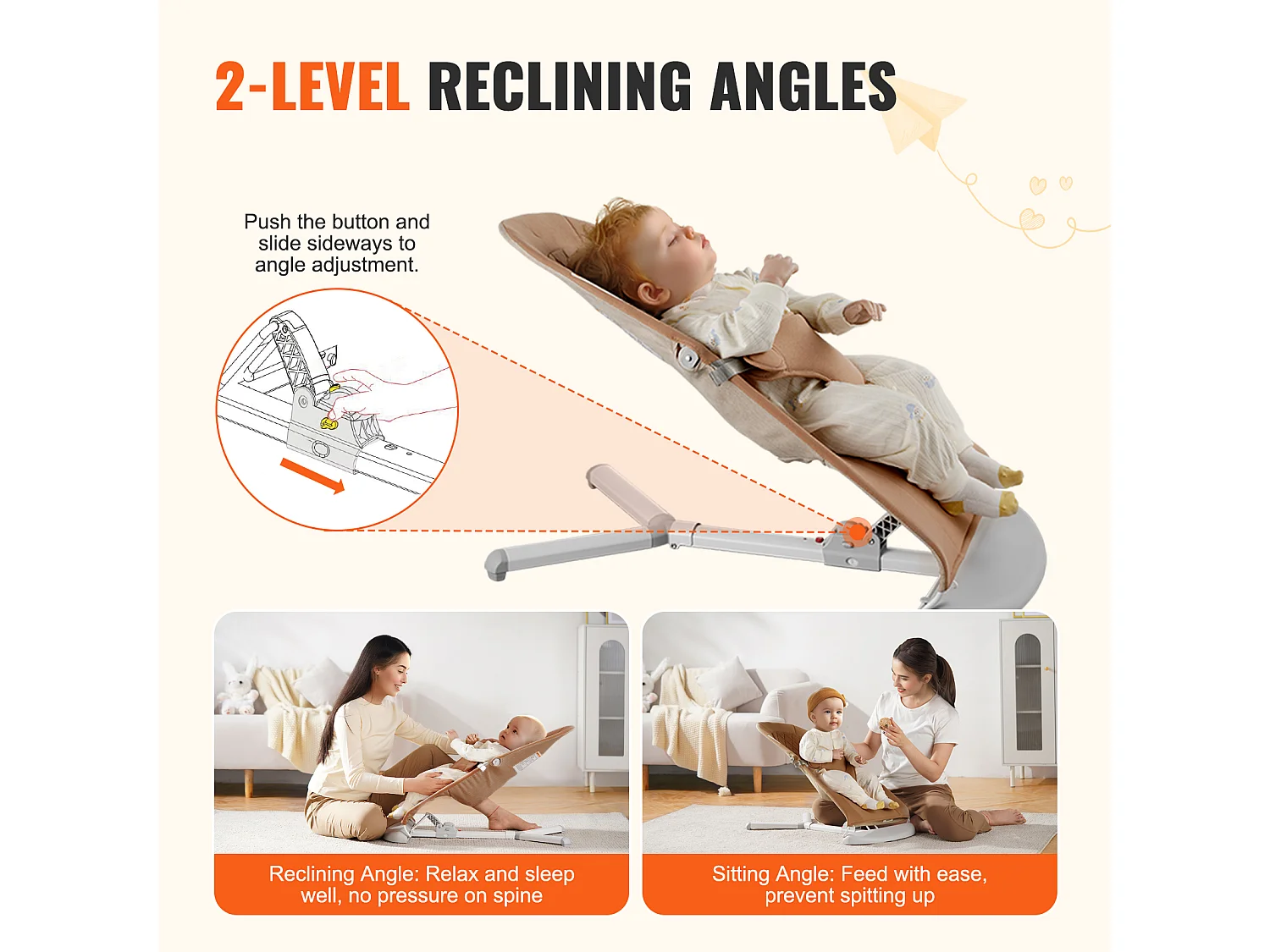 2-LEVEL RECLINING ANGLES

Push the button and slide sideways to angle adjustment.

Reclining Angle: Relax and sleep well, no pressure on spine

Sitting Angle: Feed with ease, prevent spitting up