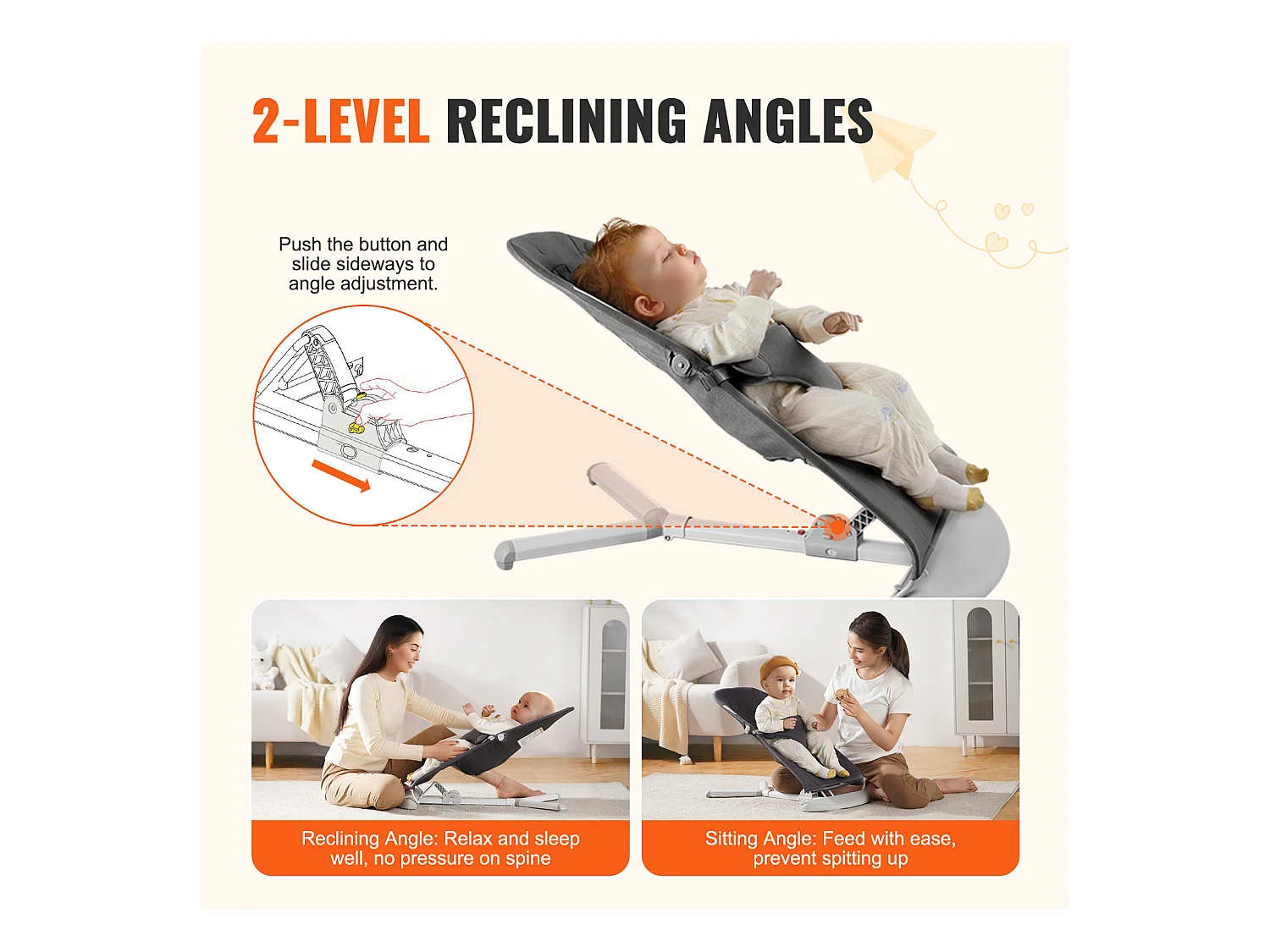 2-LEVEL RECLINING ANGLES

Push the button and slide sideways to angle adjustment.

Reclining Angle: Relax and sleep well, no pressure on spine

Sitting Angle: Feed with ease, prevent spitting up