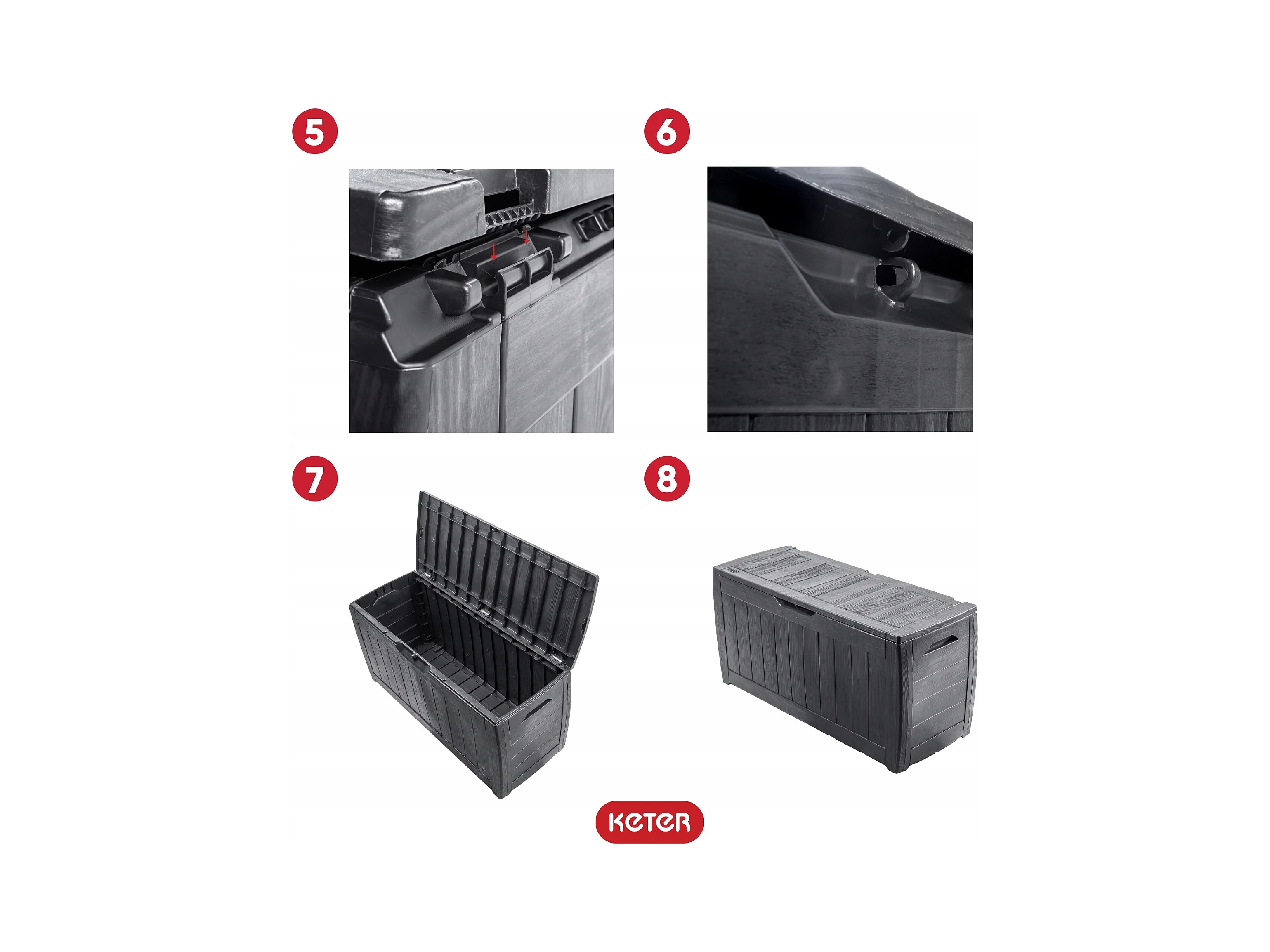 5

6

7

8

KETER