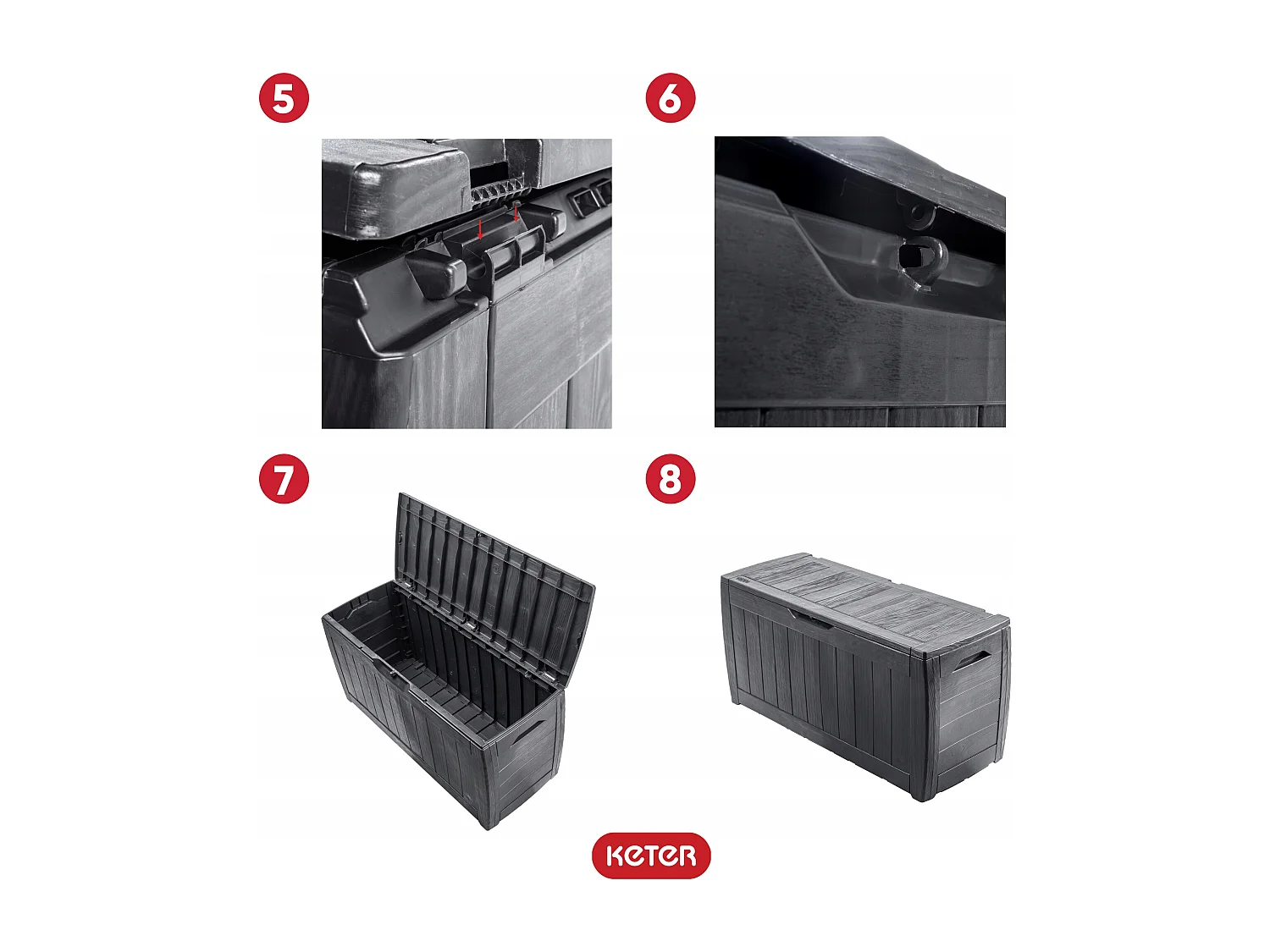 5

6

7

8

KETER