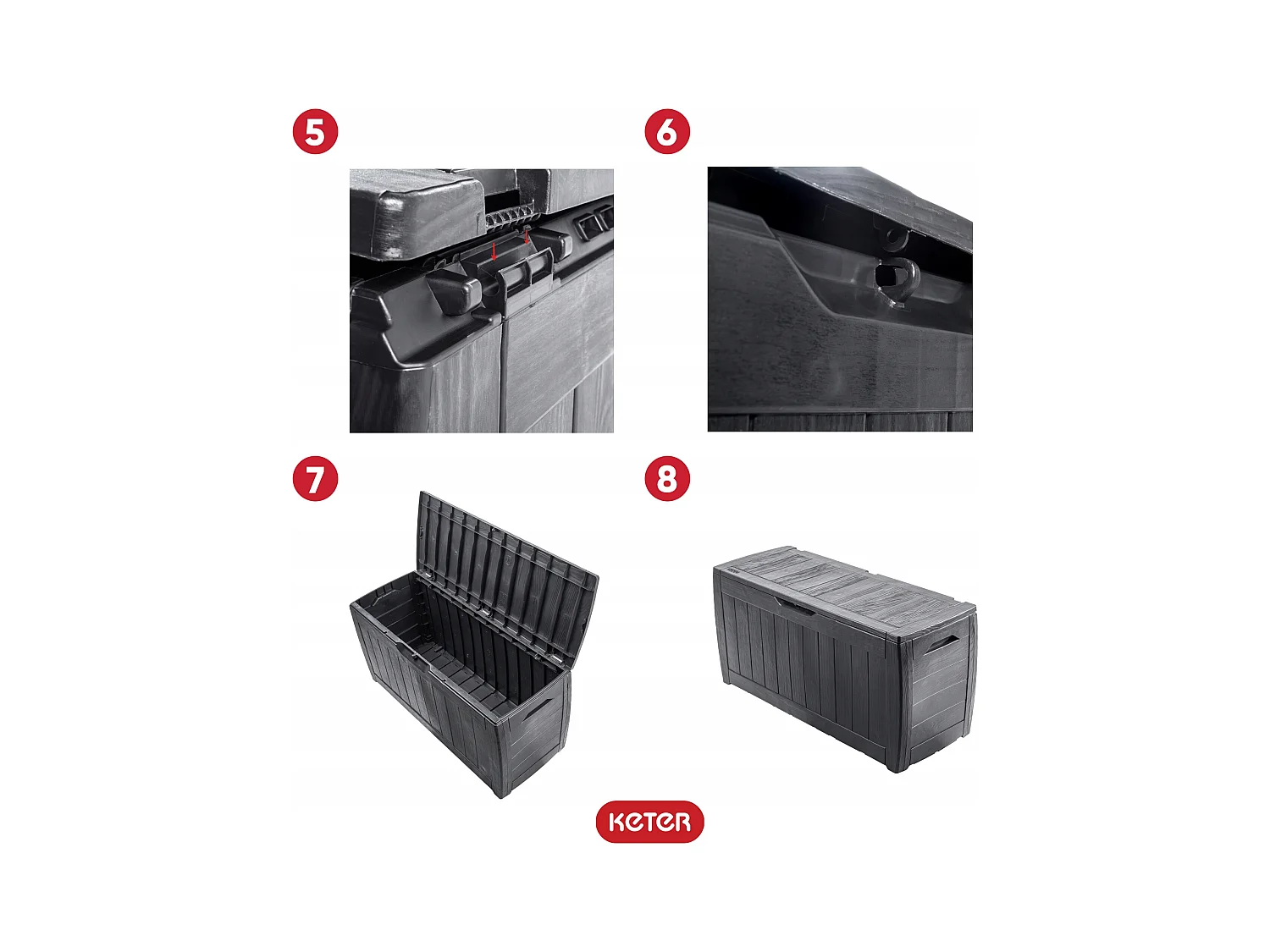 5

6

7

8

KETER