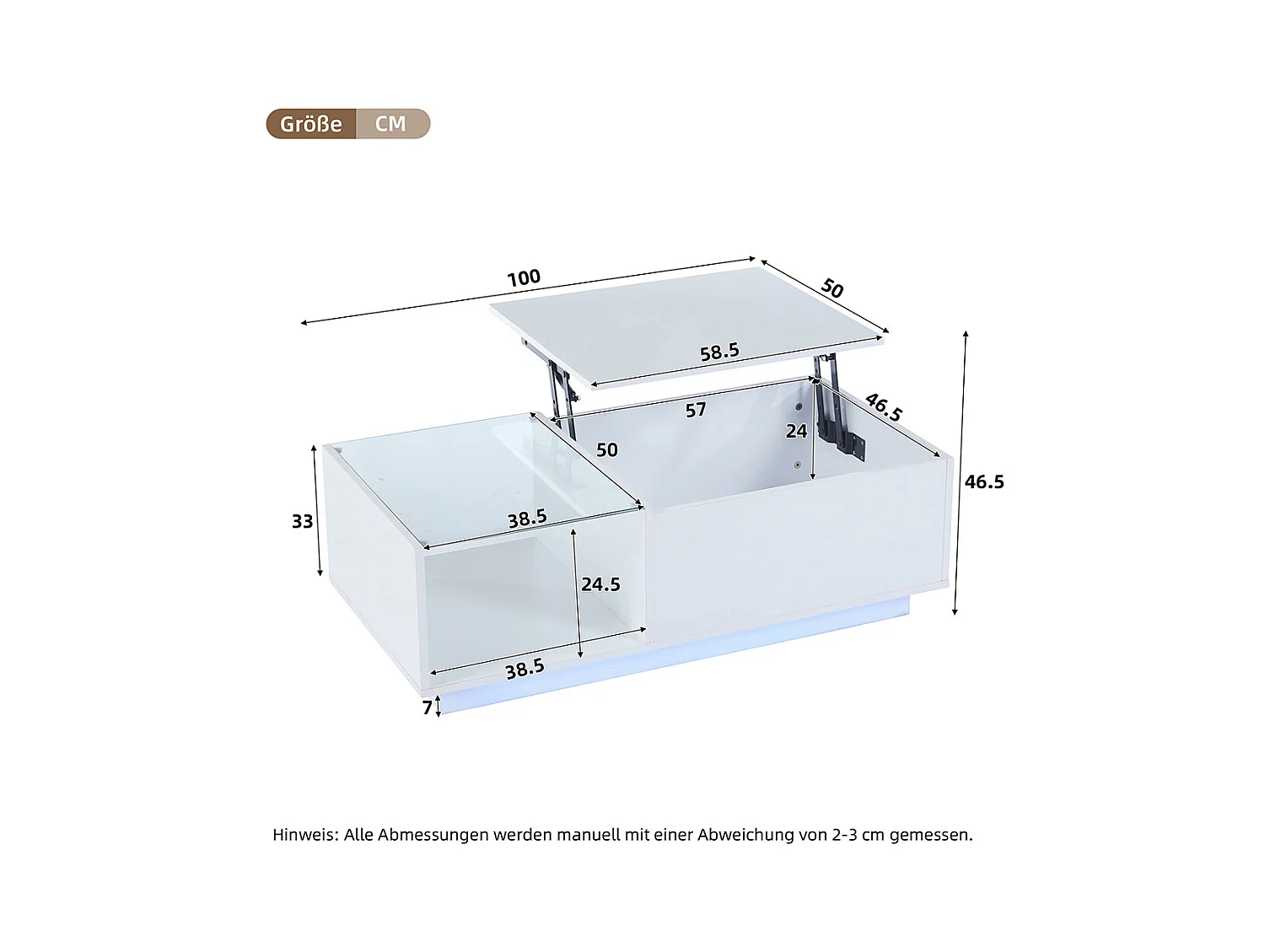 Größe CM

100

50

58.5

57

46.5

24

50

46.5

33

38.5

24.5

38.5

7

Hinweis: Alle Abmessungen werden manuell mit einer Abweichung von 2-3 cm gemessen.