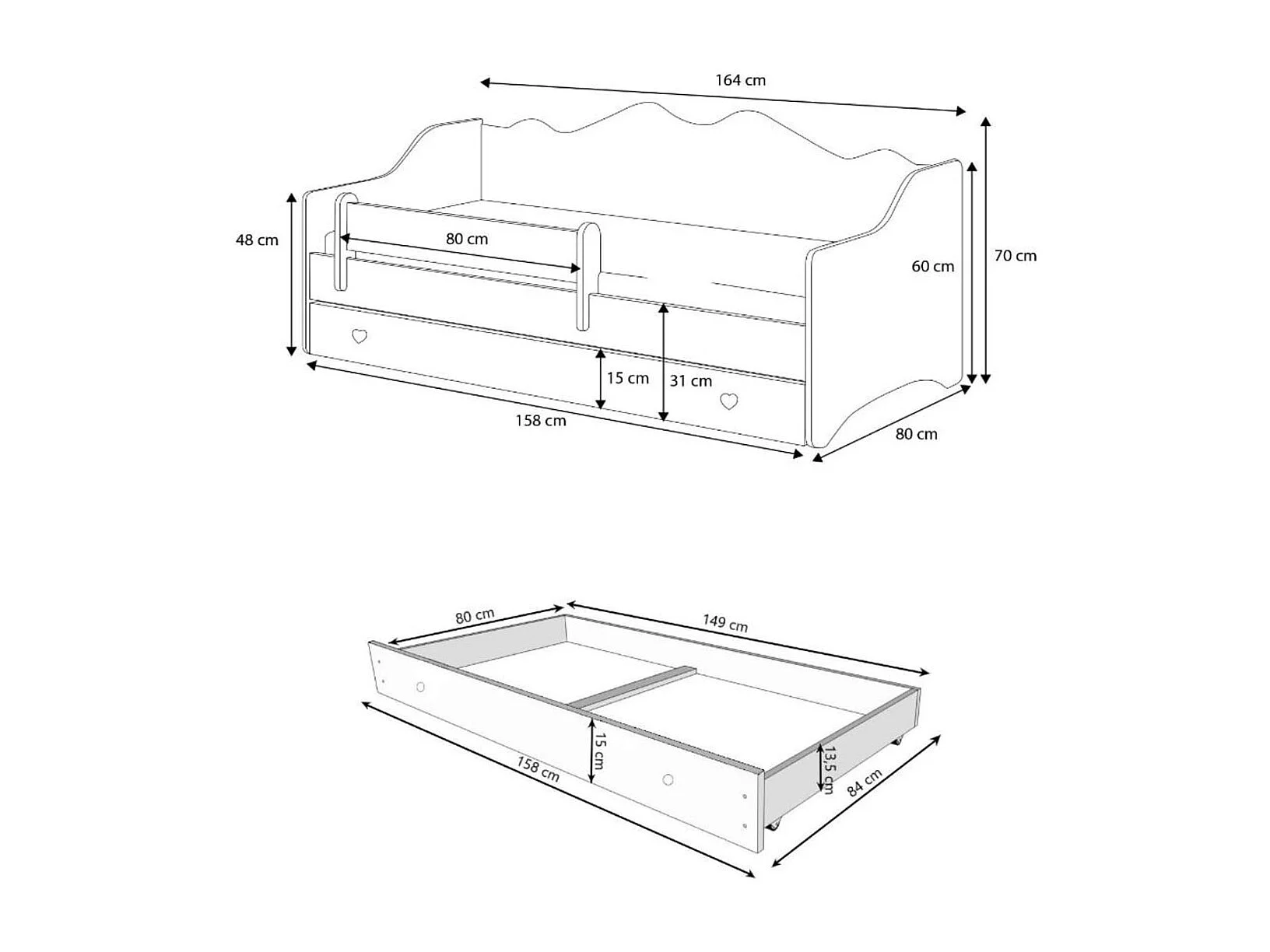 164 cm

48 cm

80 cm

60 cm

70 cm

15 cm

31 cm

158 cm

80 cm

80 cm

149 cm

15 cm

13,5 cm

158 cm

84 cm