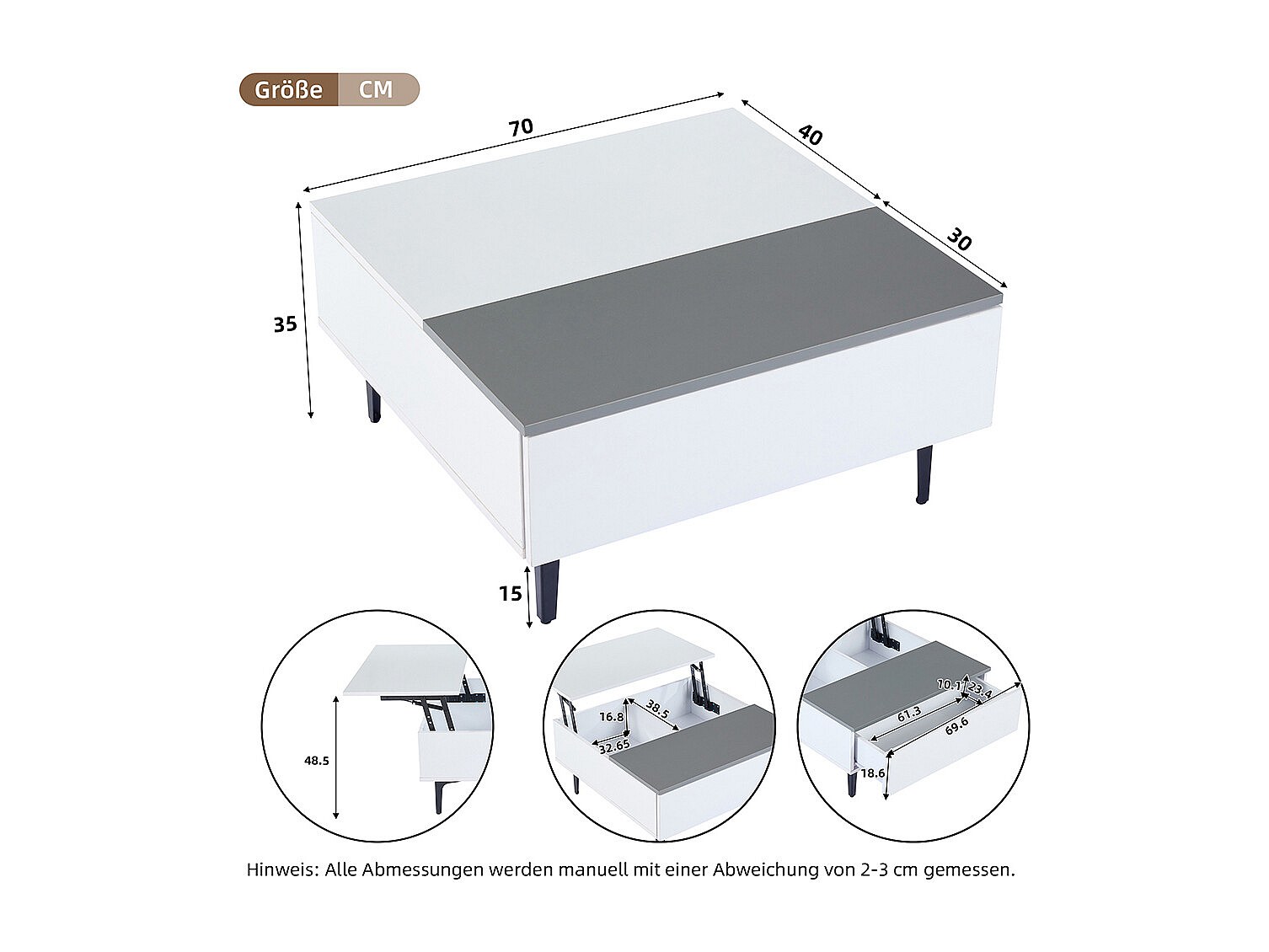 Größe CM

70

40

30

35

15

48.5

16.8

38.5

32.65

10.1

23.4

61.3

69.6

18.6

Hinweis: Alle Abmessungen werden manuell mit einer Abweichung von 2-3 cm gemessen.