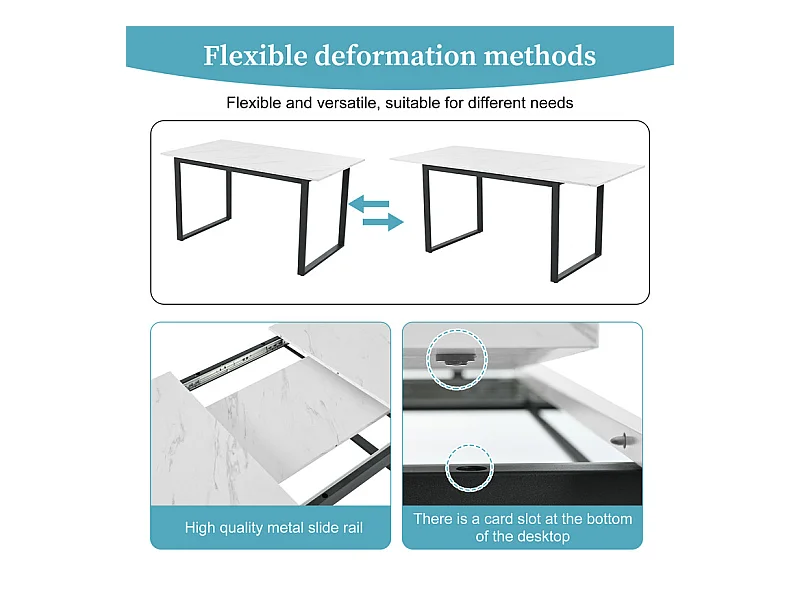 Flexible deformation methods

Flexible and versatile, suitable for different needs

High quality metal slide rail

There is a card slot at the bottom of the desktop