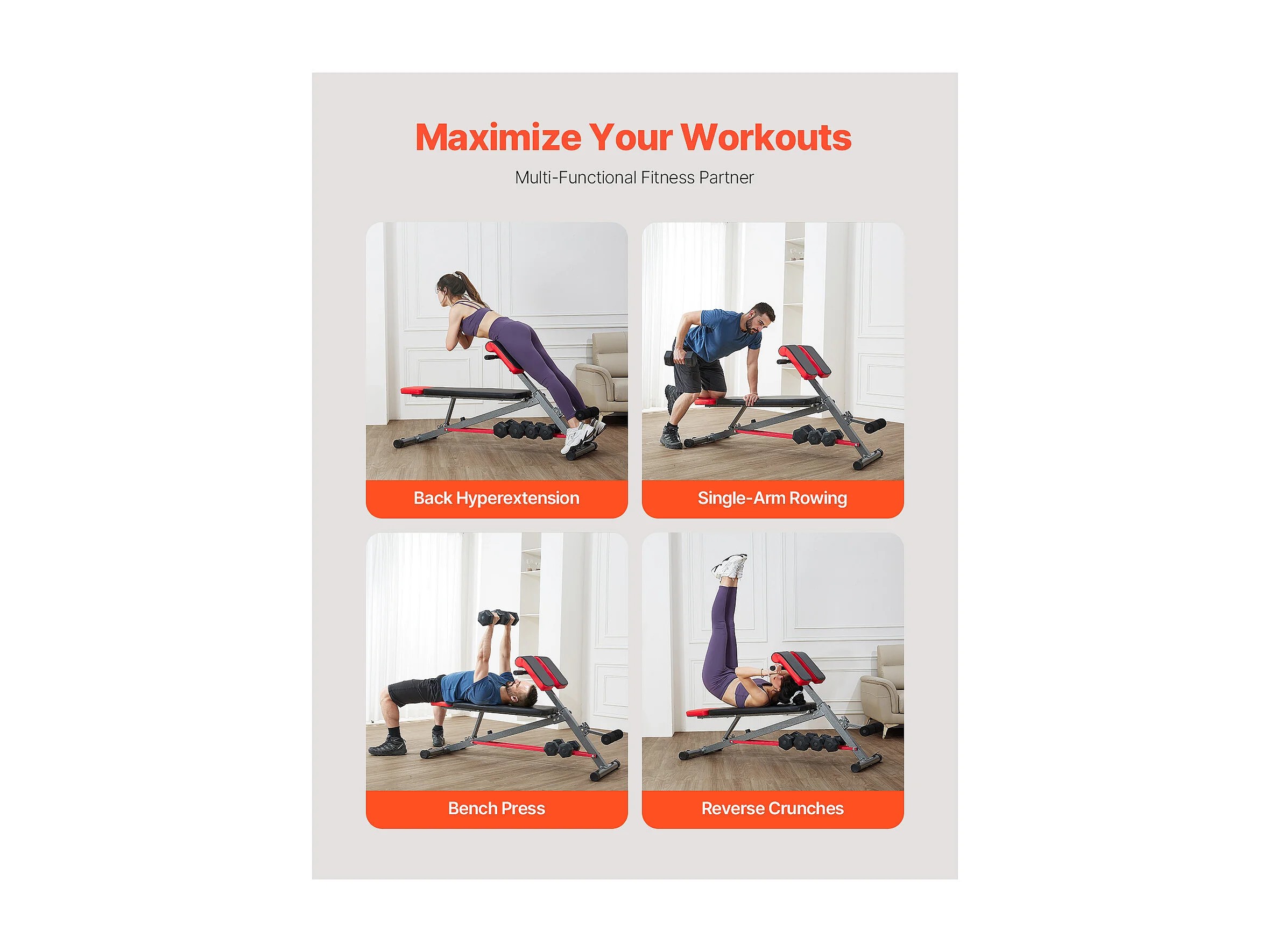 Maximize Your Workouts

Multi-Functional Fitness Partner

Back Hyperextension

Single-Arm Rowing

Bench Press

Reverse Crunches