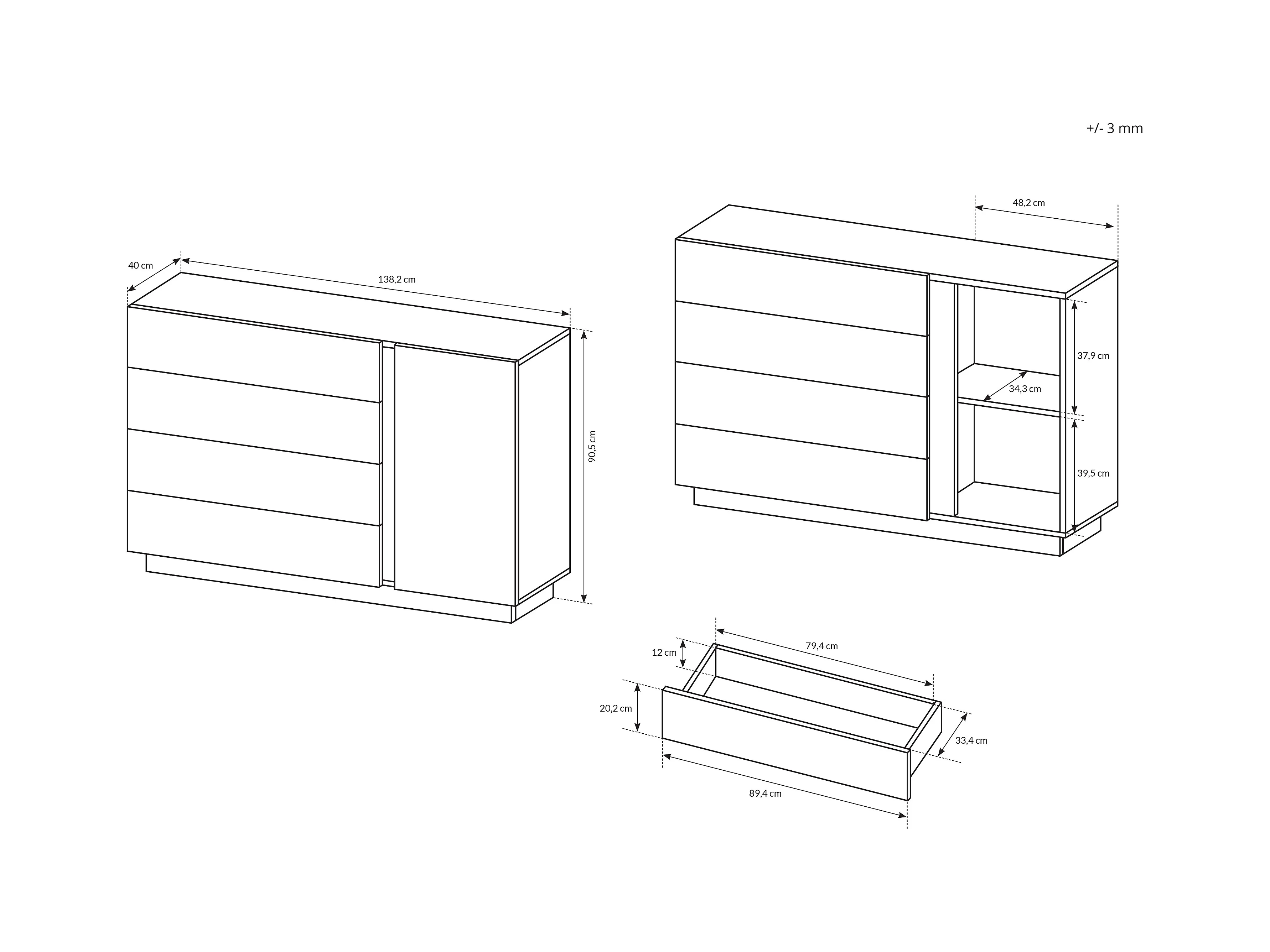 +/- 3 mm

40 cm

138,2 cm

90,5 cm

48,2 cm

37,9 cm

34,3 cm

39,5 cm

12 cm

79,4 cm

20,2 cm

33,4 cm

89,4 cm