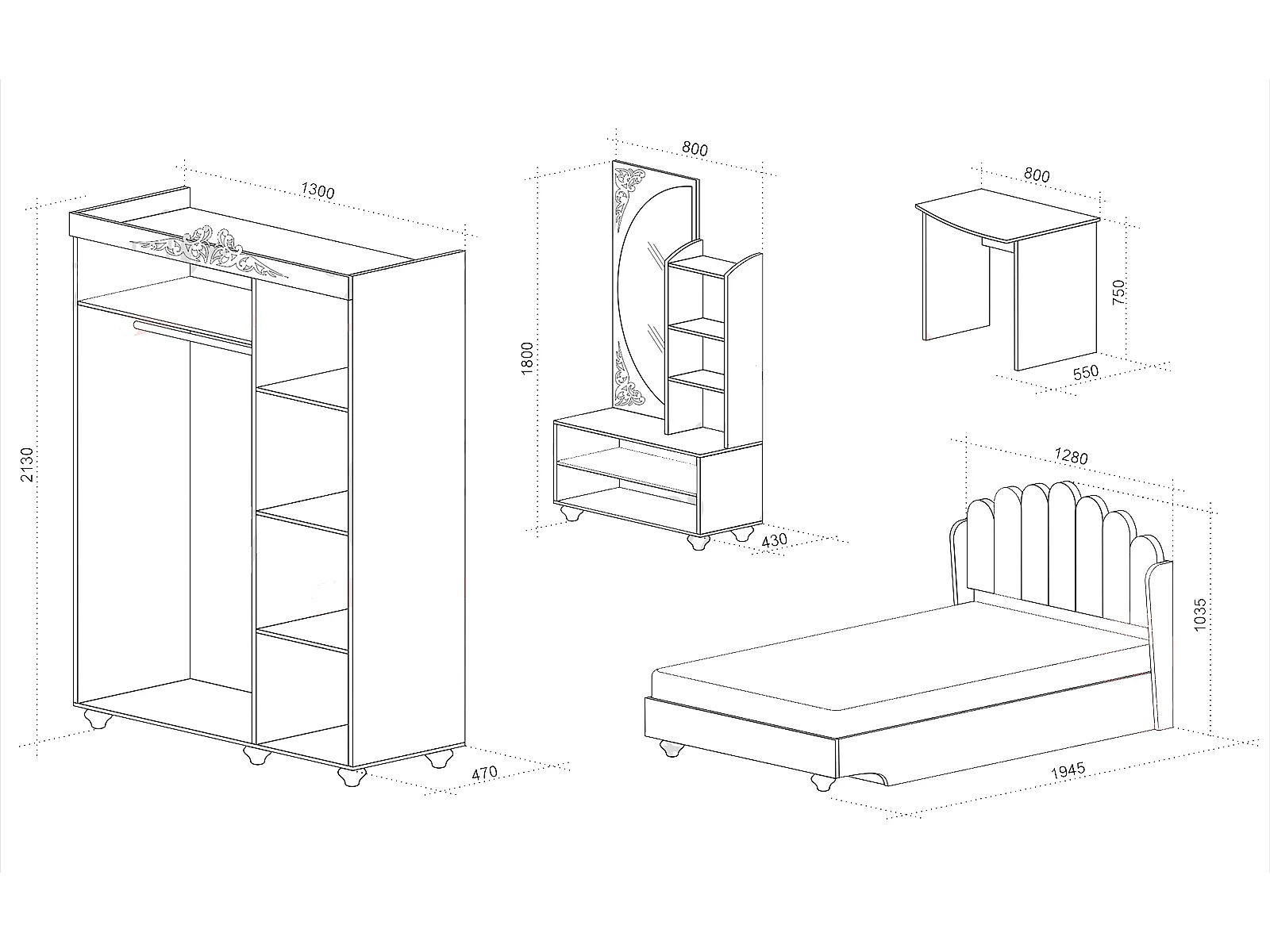 1300
2130
470
800
1800
430
800
750
550
1280
1035
1945