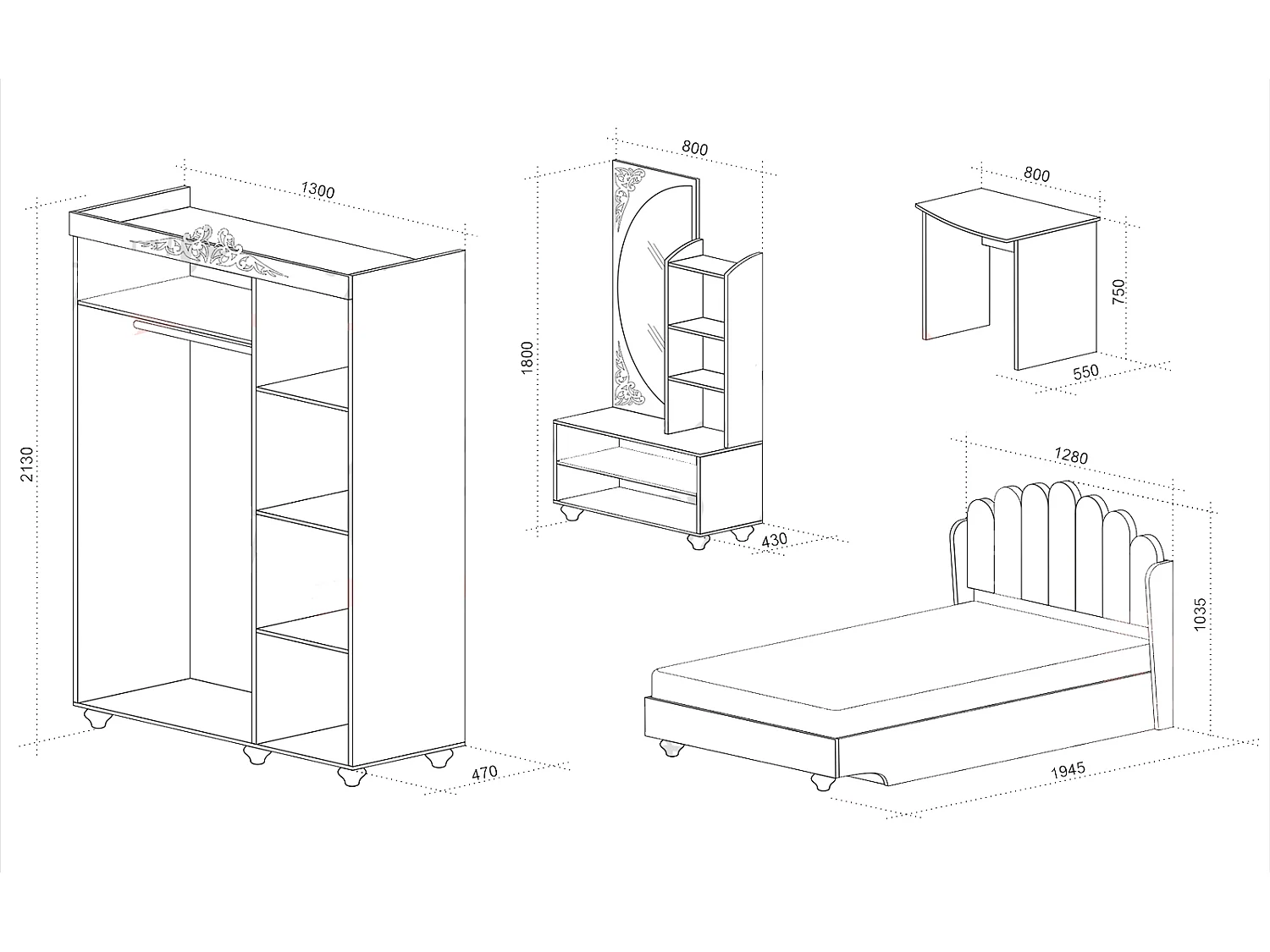 1300
2130
470
800
1800
430
800
750
550
1280
1035
1945