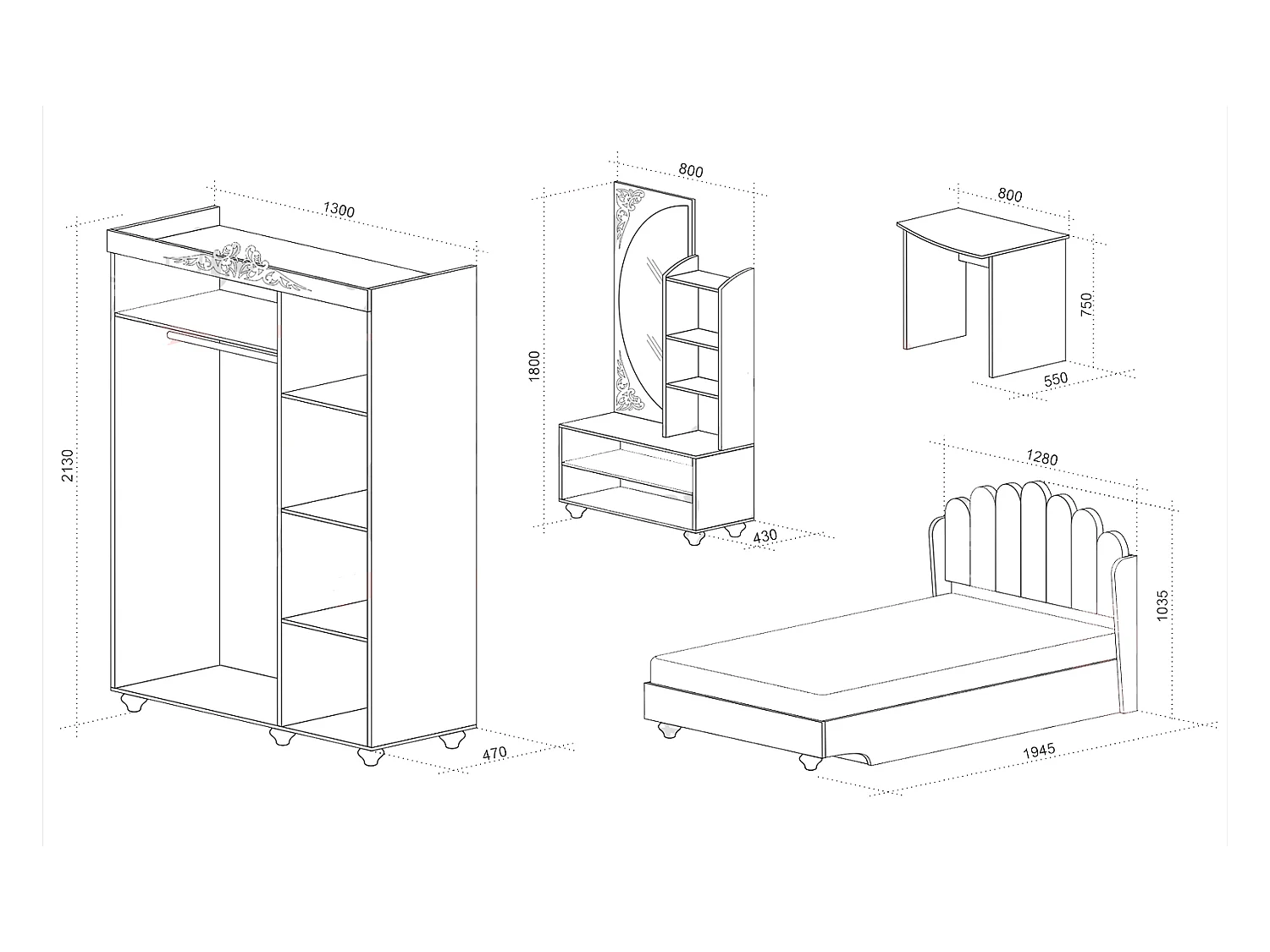 1300
2130
470
800
1800
430
800
750
550
1280
1035
1945