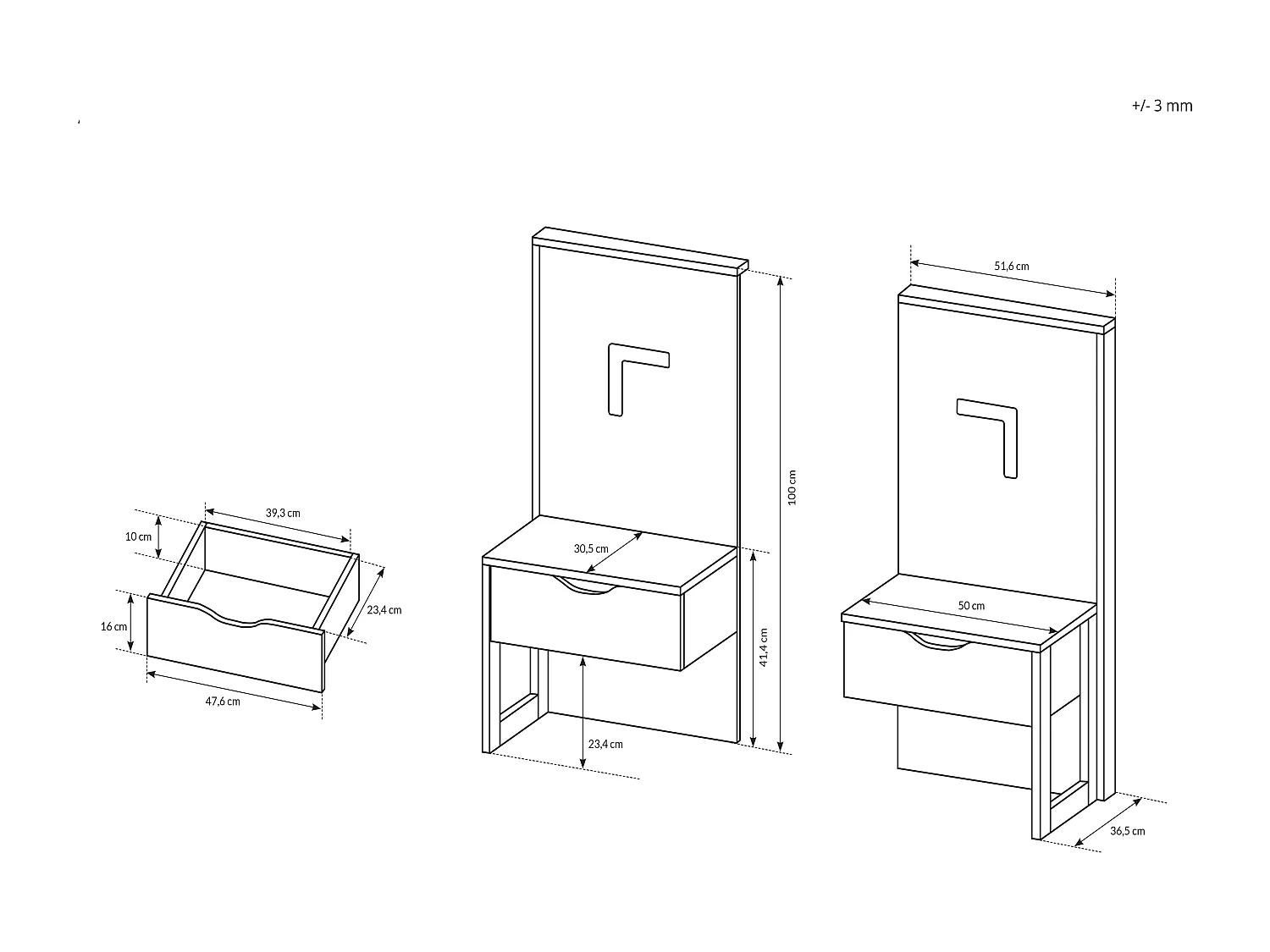 +/- 3 mm

39,3 cm
10 cm
23,4 cm
16 cm
47,6 cm

30,5 cm
100 cm
41,4 cm
23,4 cm

51,6 cm
50 cm
36,5 cm