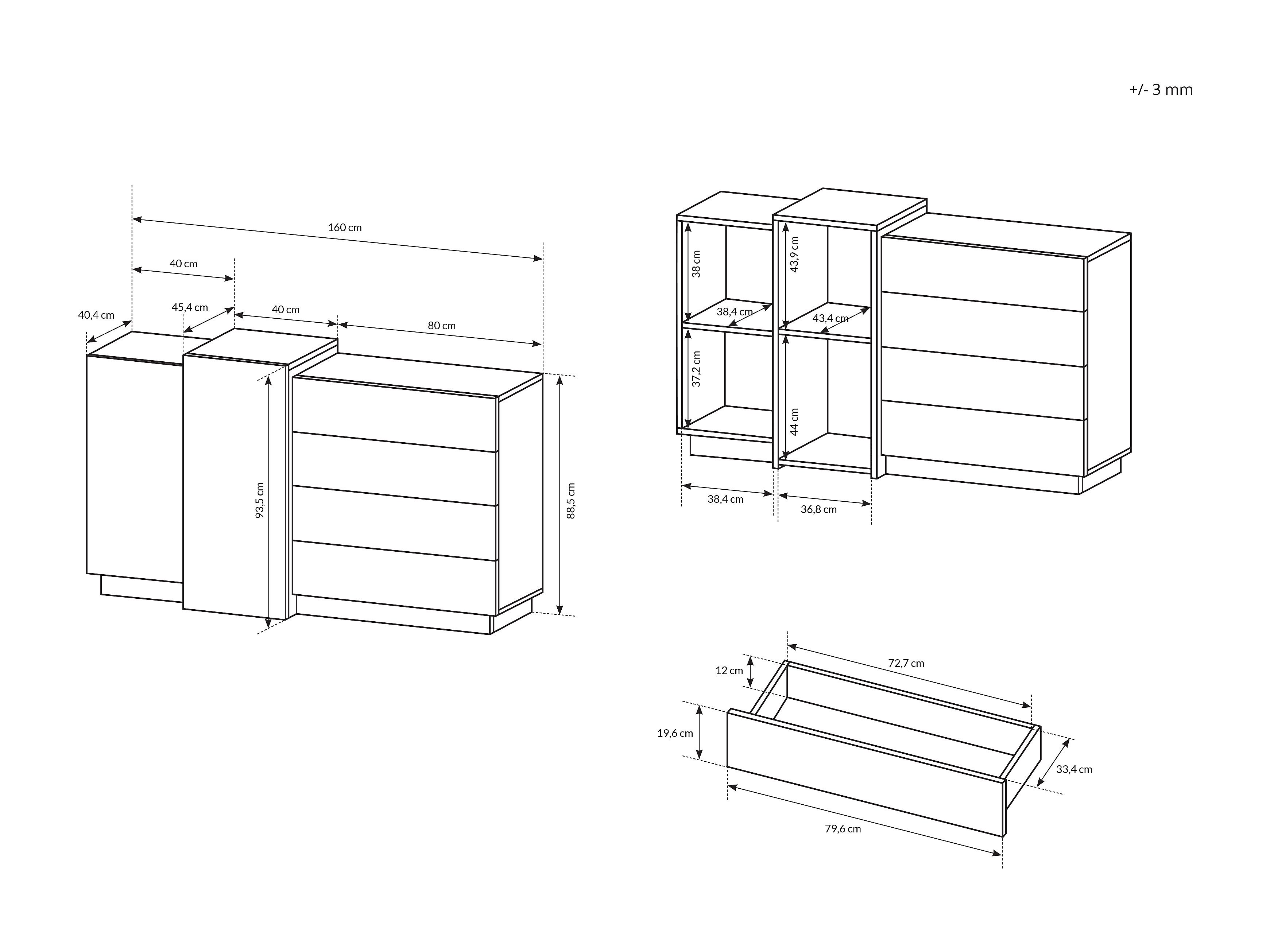 +/- 3 mm

160 cm
40 cm
40,4 cm
45,4 cm
40 cm
80 cm
93,5 cm
88,5 cm

38 cm
43,9 cm
38,4 cm
43,4 cm
37,2 cm
44 cm
38,4 cm
36,8 cm

72,7 cm
12 cm
19,6 cm
33,4 cm
79,6 cm