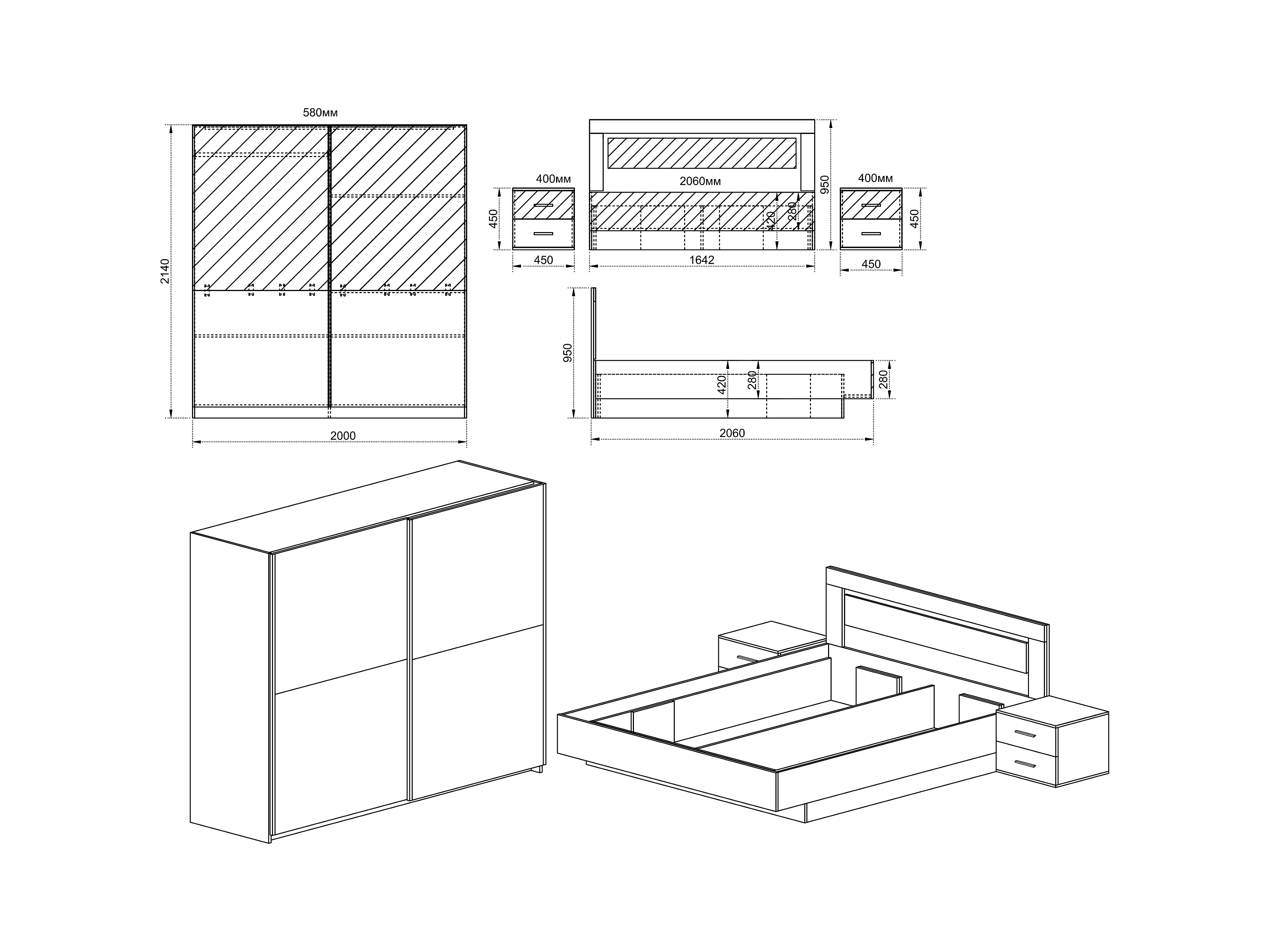 580мм

2140

2000

400мм

450

450

2060мм

420

280

950

1642

400мм

450

450

950

420

280

280

2060