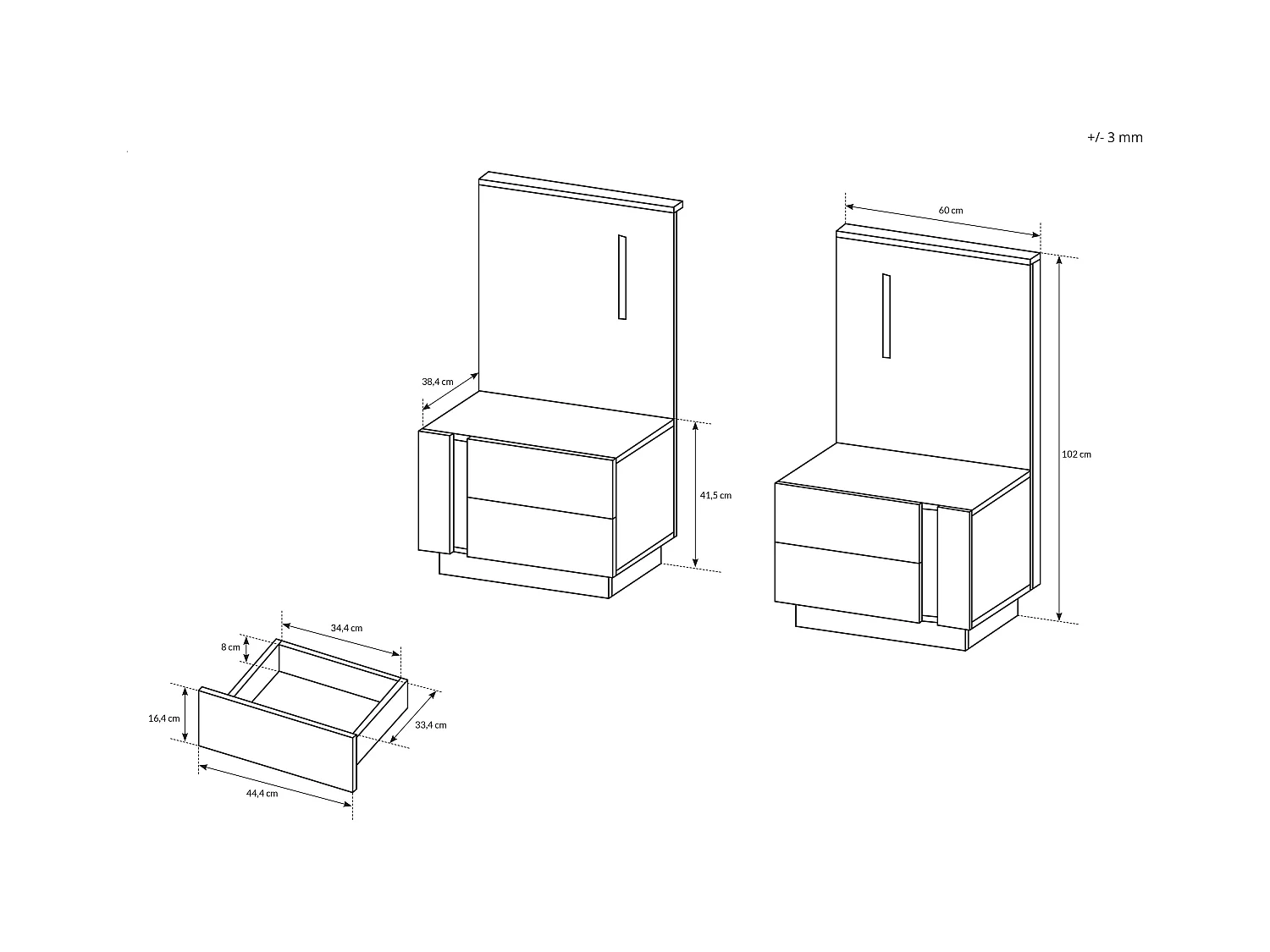 +/- 3 mm

60 cm

38,4 cm

41,5 cm

102 cm

34,4 cm

8 cm

16,4 cm

33,4 cm

44,4 cm