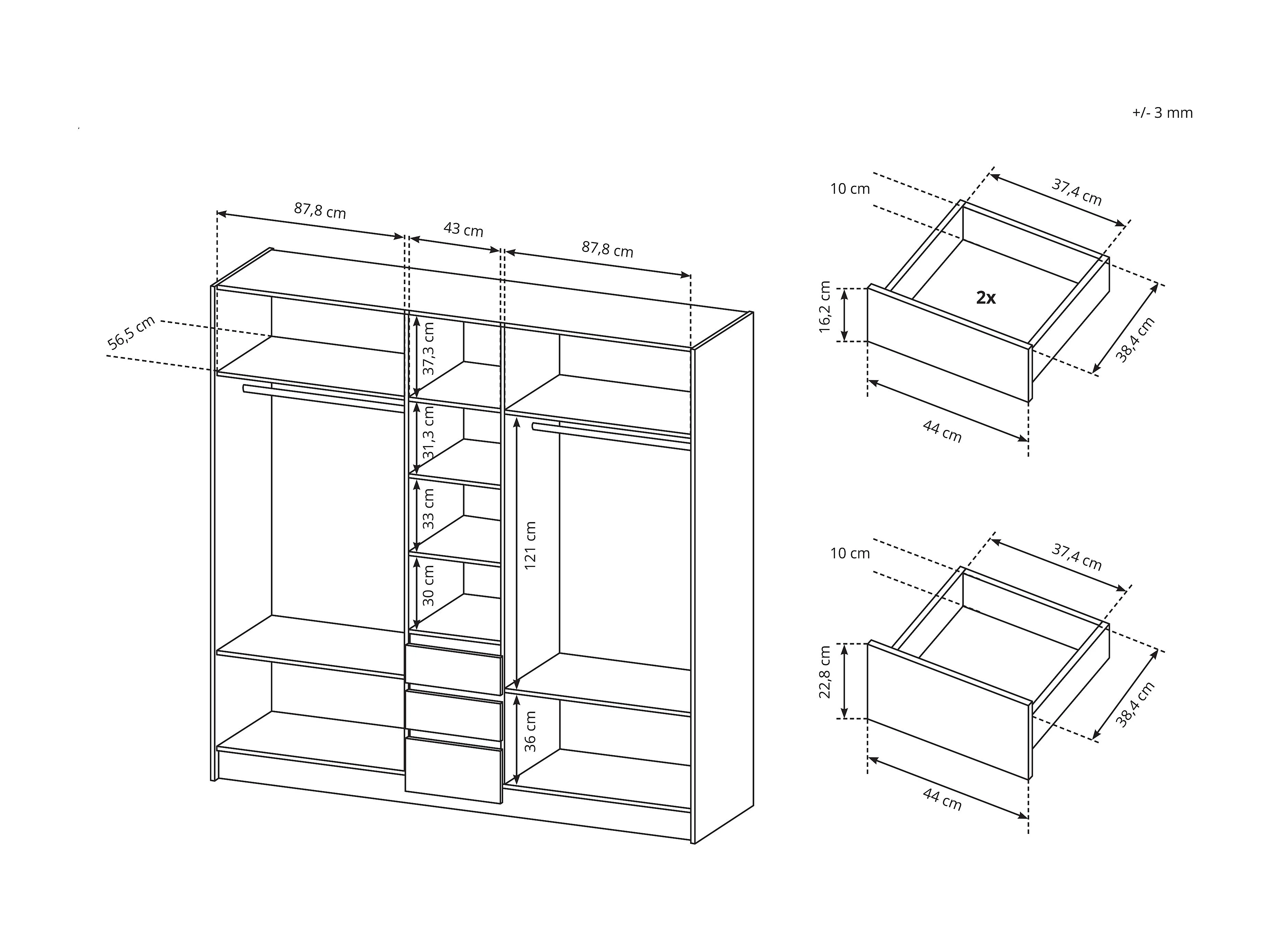 +/- 3 mm

87,8 cm
43 cm
87,8 cm
56,5 cm
37,3 cm
31,3 cm
33 cm
30 cm
121 cm
36 cm

10 cm
37,4 cm
16,2 cm
2x
38,4 cm
44 cm

10 cm
37,4 cm
22,8 cm
38,4 cm
44 cm