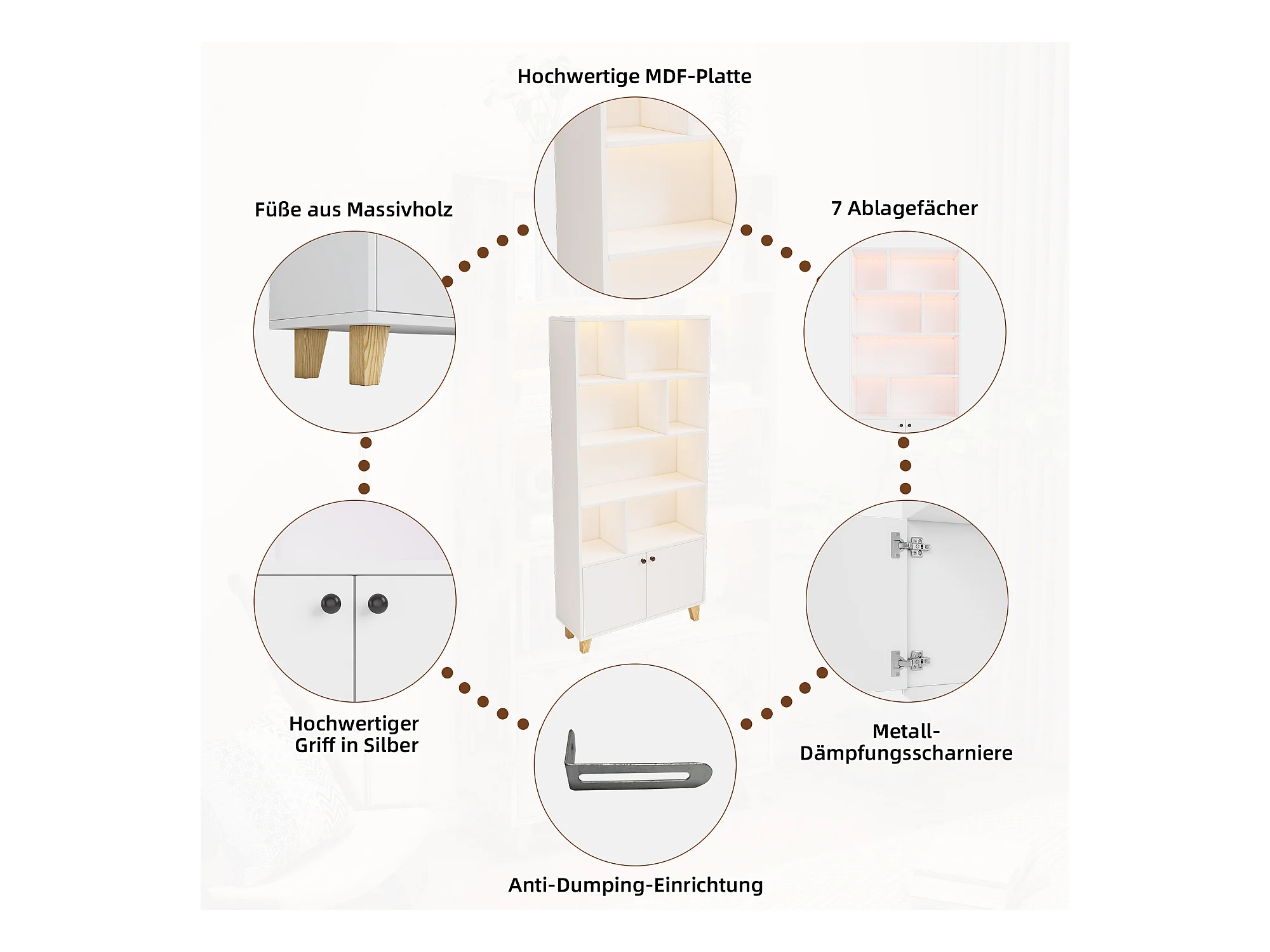 Hochwertige MDF-Platte

Füße aus Massivholz

7 Ablagefächer

Hochwertiger Griff in Silber

Metall-Dämpfungsscharniere

Anti-Dumping-Einrichtung