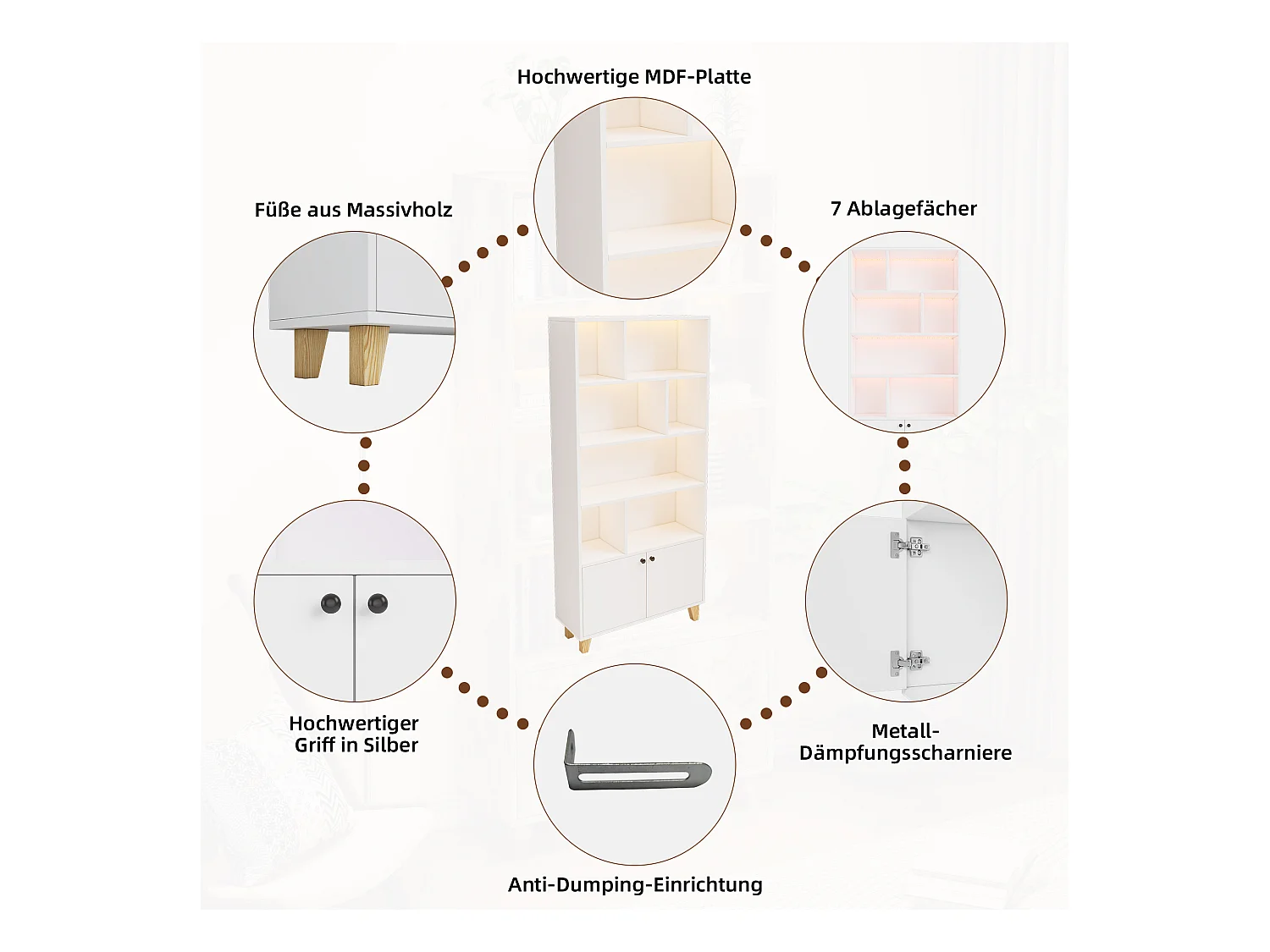 Hochwertige MDF-Platte

Füße aus Massivholz

7 Ablagefächer

Hochwertiger Griff in Silber

Metall-Dämpfungsscharniere

Anti-Dumping-Einrichtung