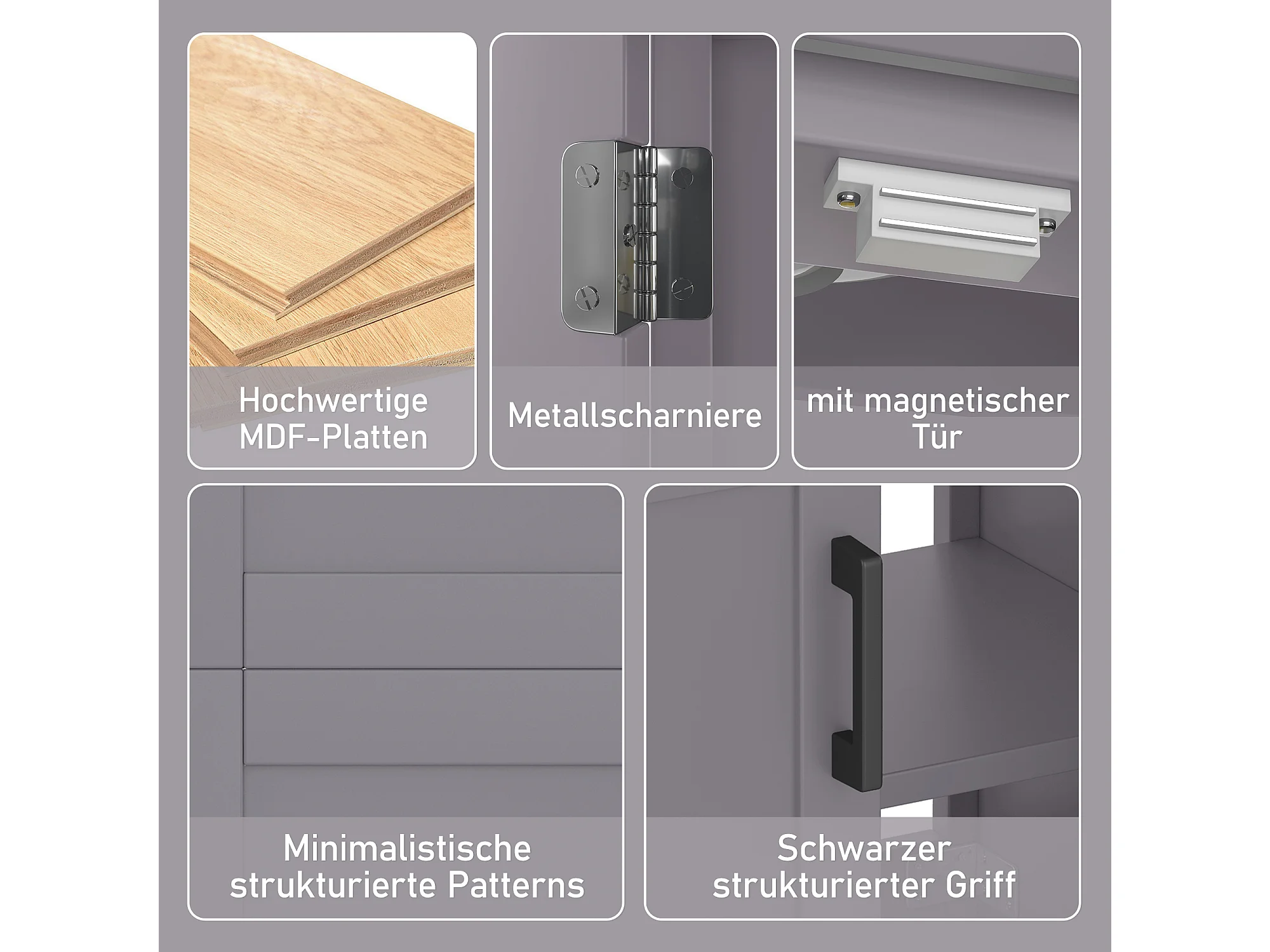 Hochwertige MDF-Platten

Metallscharniere

mit magnetischer Tür

Minimalistische strukturierte Patterns

Schwarzer strukturierter Griff