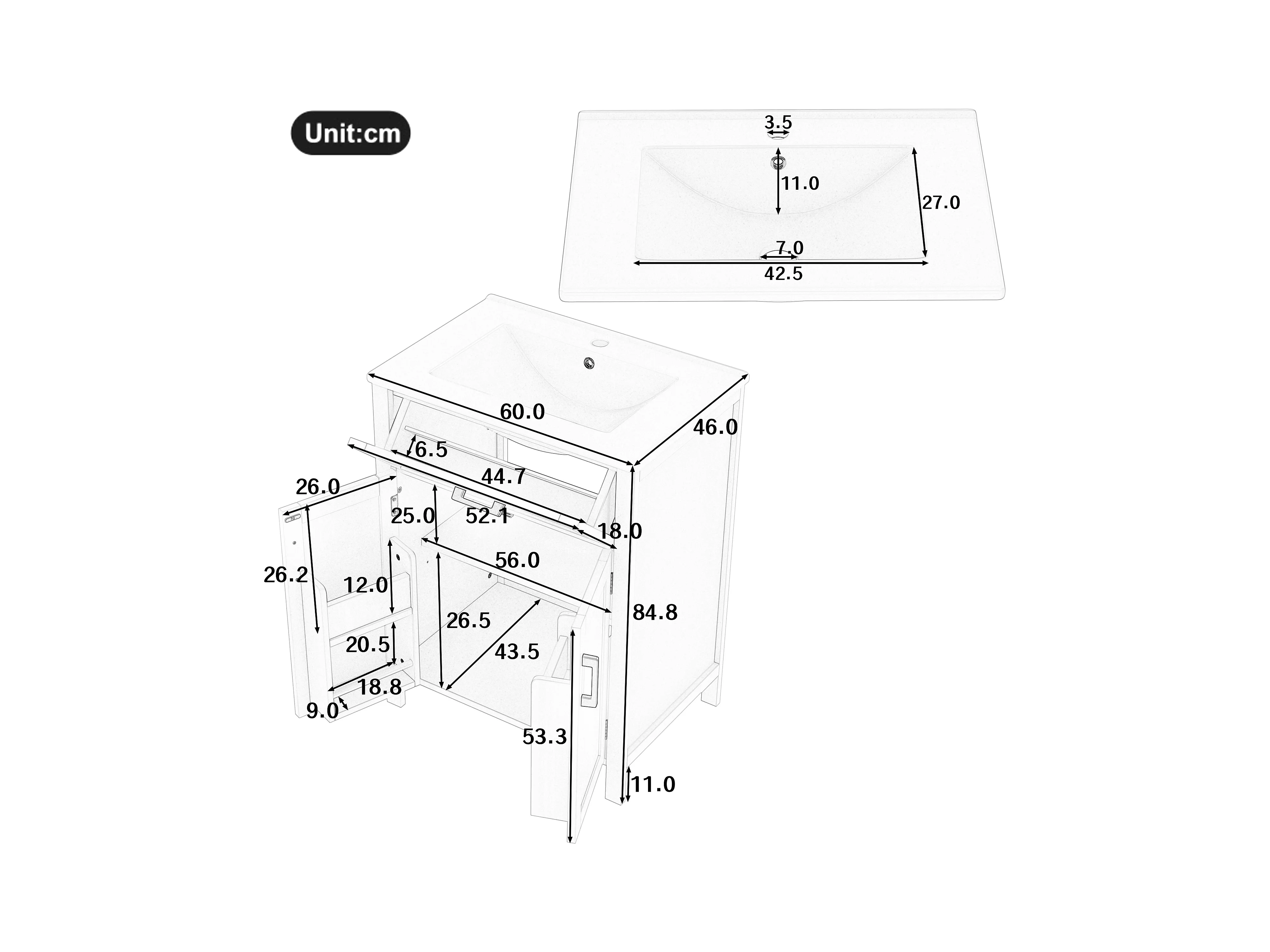 Unit:cm

3.5
11.0
27.0
7.0
42.5

60.0
46.0
6.5
44.7
26.0
25.0
52.1
18.0
56.0
26.2
12.0
26.5
84.8
20.5
43.5
18.8
9.0
53.3
11.0