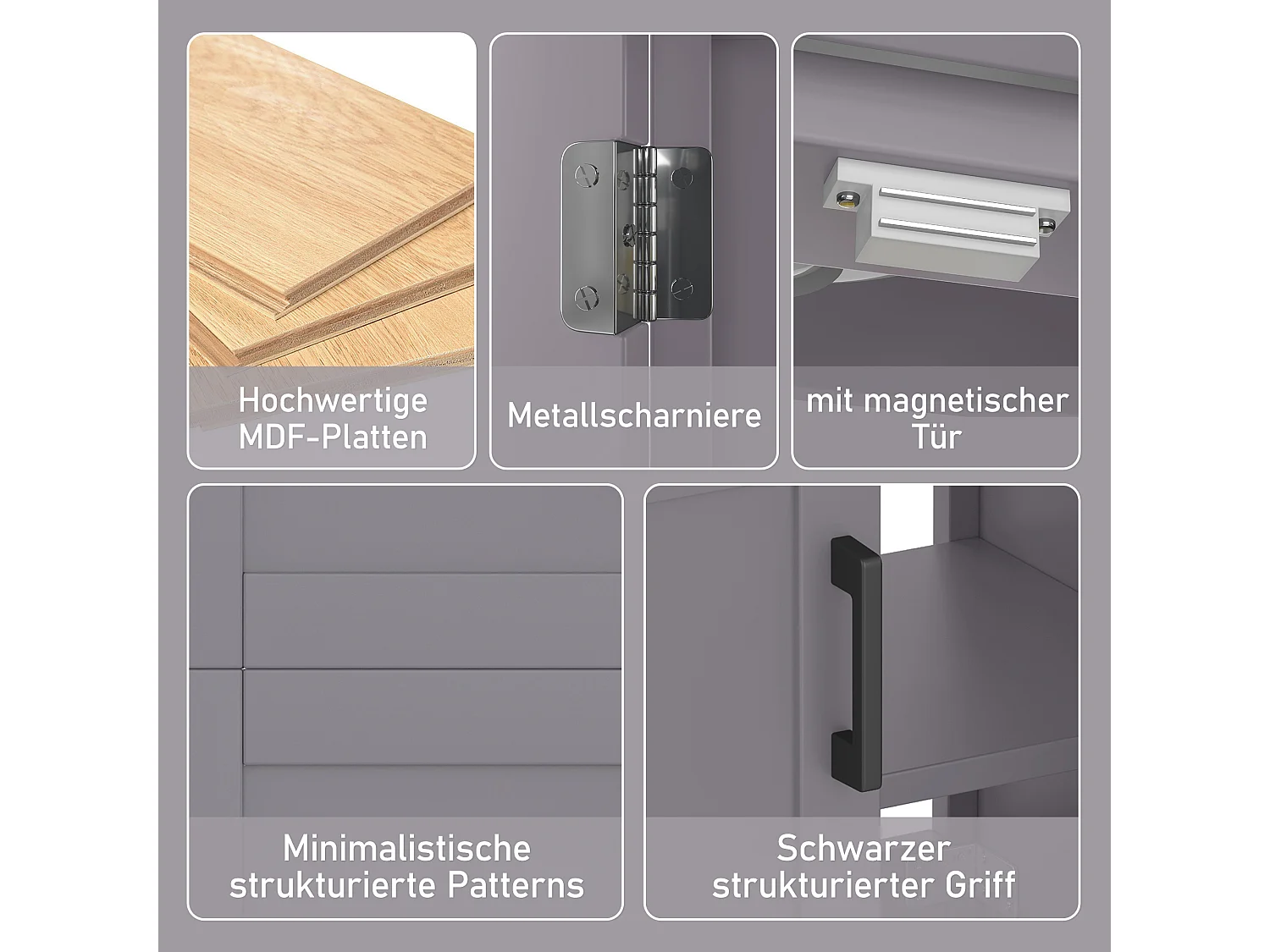 Hochwertige MDF-Platten

Metallscharniere

mit magnetischer Tür

Minimalistische strukturierte Patterns

Schwarzer strukturierter Griff