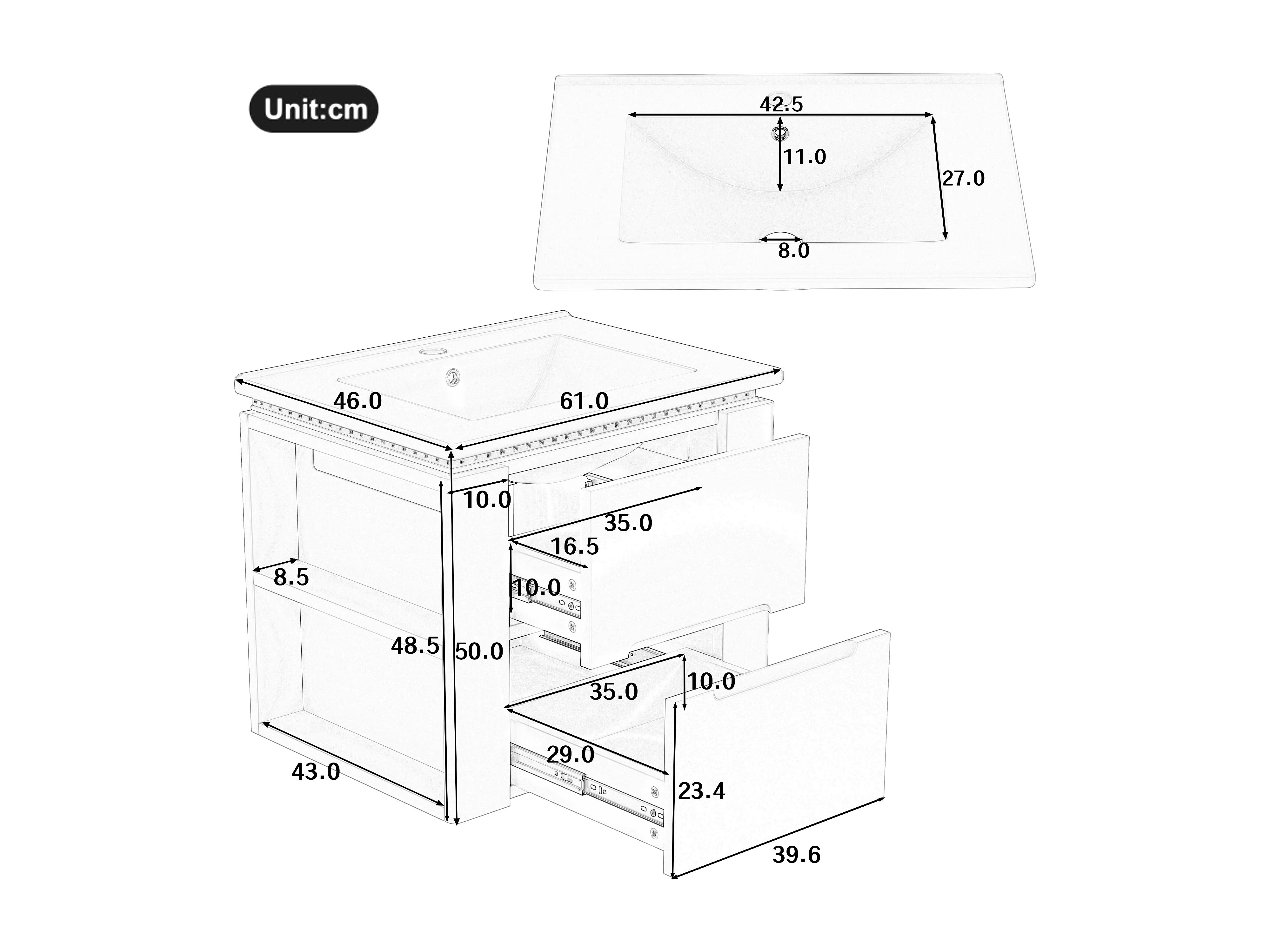 Unit:cm

42.5

11.0

27.0

8.0

46.0

61.0

10.0

35.0

16.5

8.5

10.0

48.5

50.0

35.0

10.0

29.0

43.0

23.4

39.6