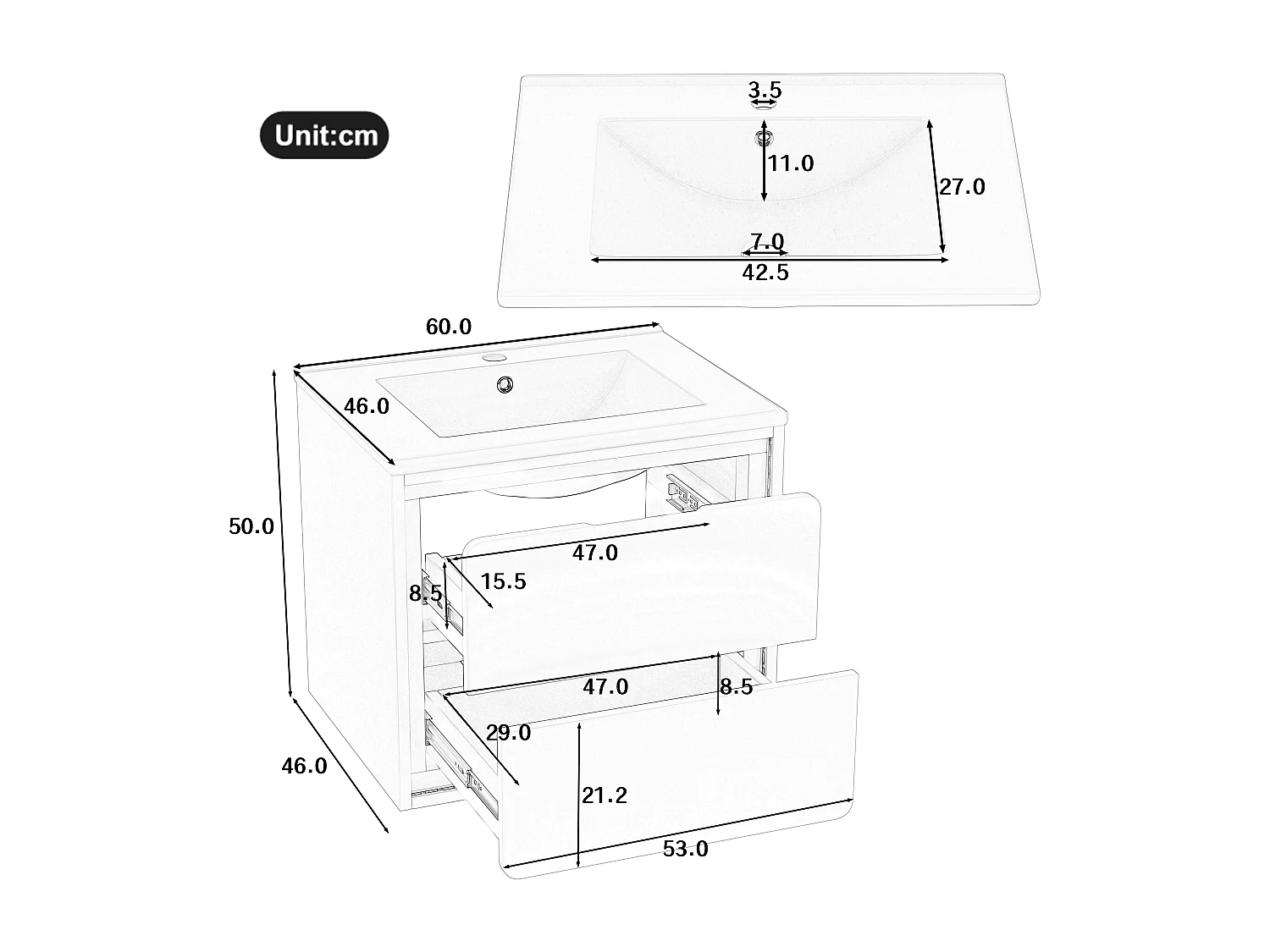 Unit:cm

3.5

11.0

27.0

7.0

42.5

60.0

46.0

50.0

47.0

15.5

8.5

47.0

8.5

29.0

46.0

21.2

53.0