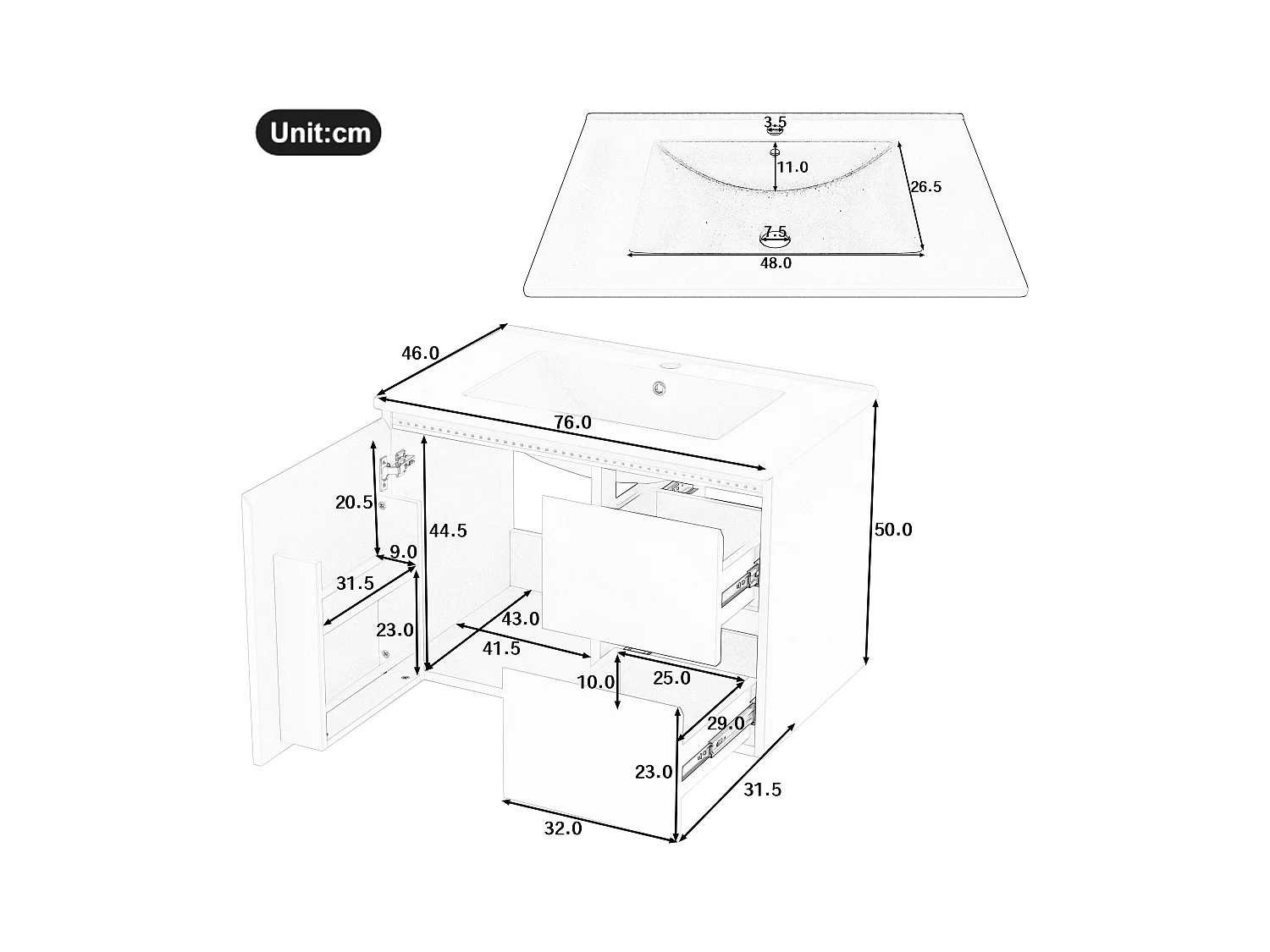 Unit:cm

3.5
11.0
26.5
7.5
48.0

46.0
76.0
20.5
44.5
50.0
9.0
31.5
43.0
23.0
41.5
10.0
25.0
29.0
23.0
31.5
32.0