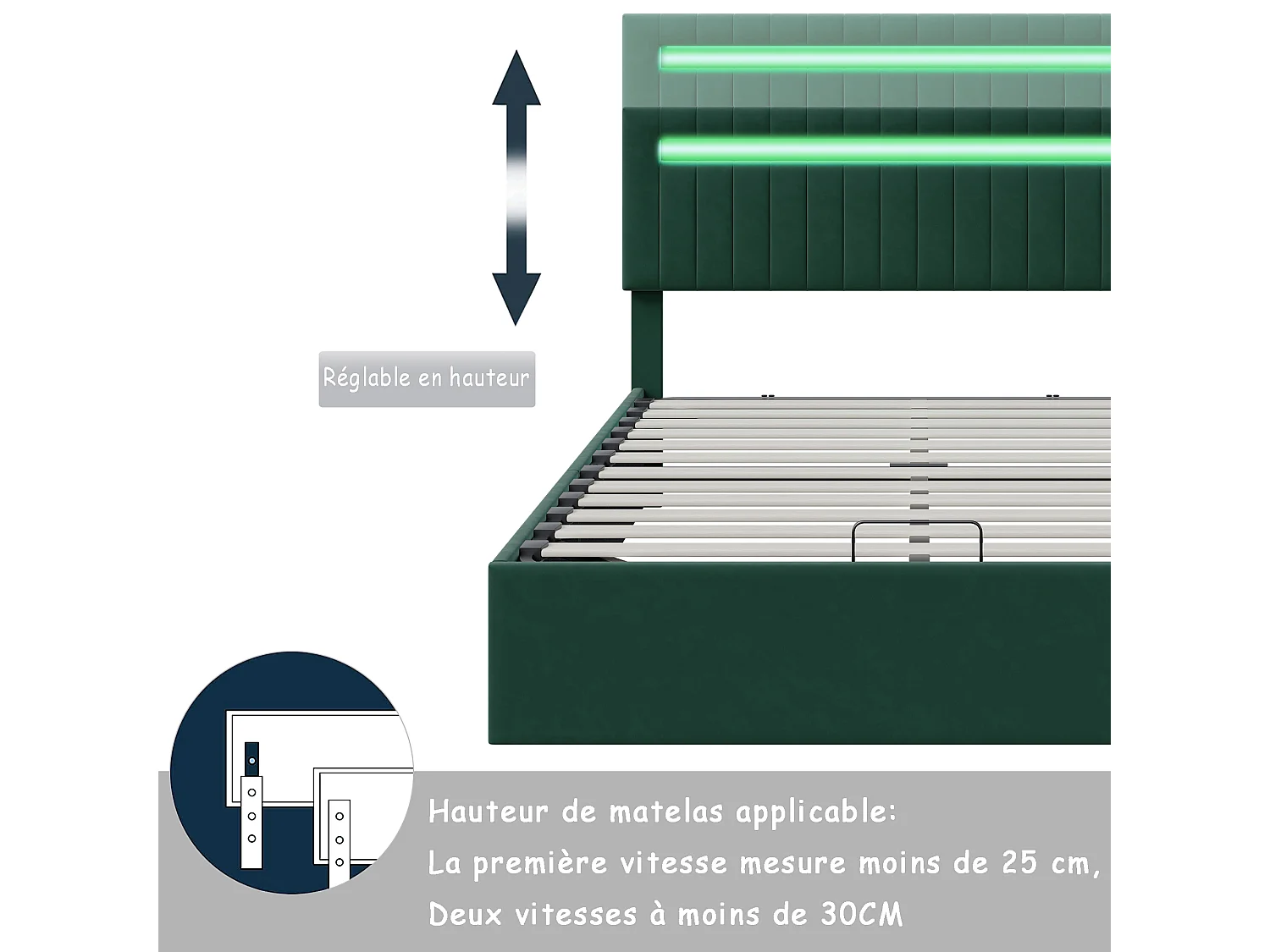 Réglable en hauteur

Hauteur de matelas applicable:
La première vitesse mesure moins de 25 cm,
Deux vitesses à moins de 30CM