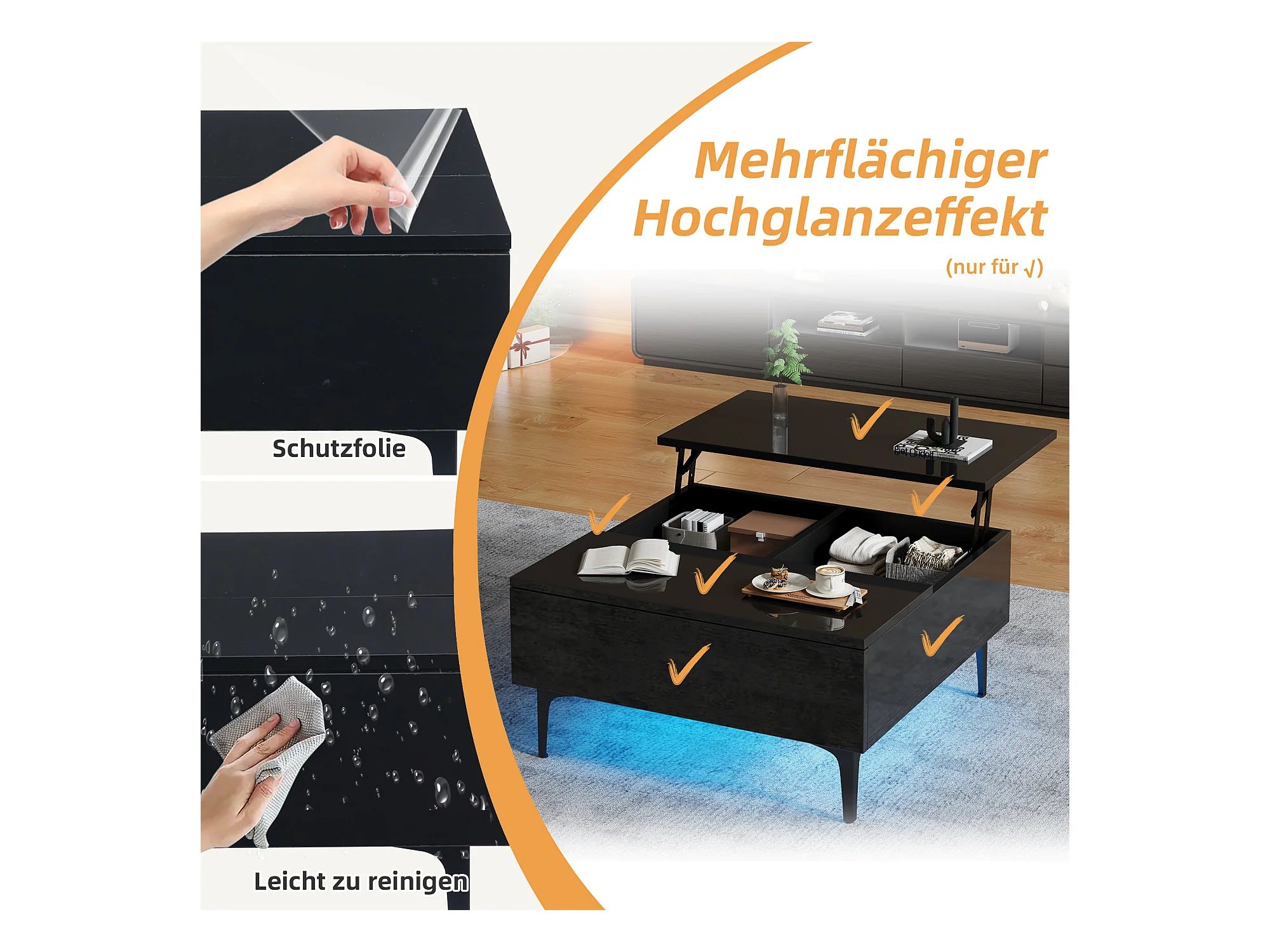 Mehrflächiger Hochglanzeffekt

(nur für √)

Schutzfolie

Leicht zu reinigen