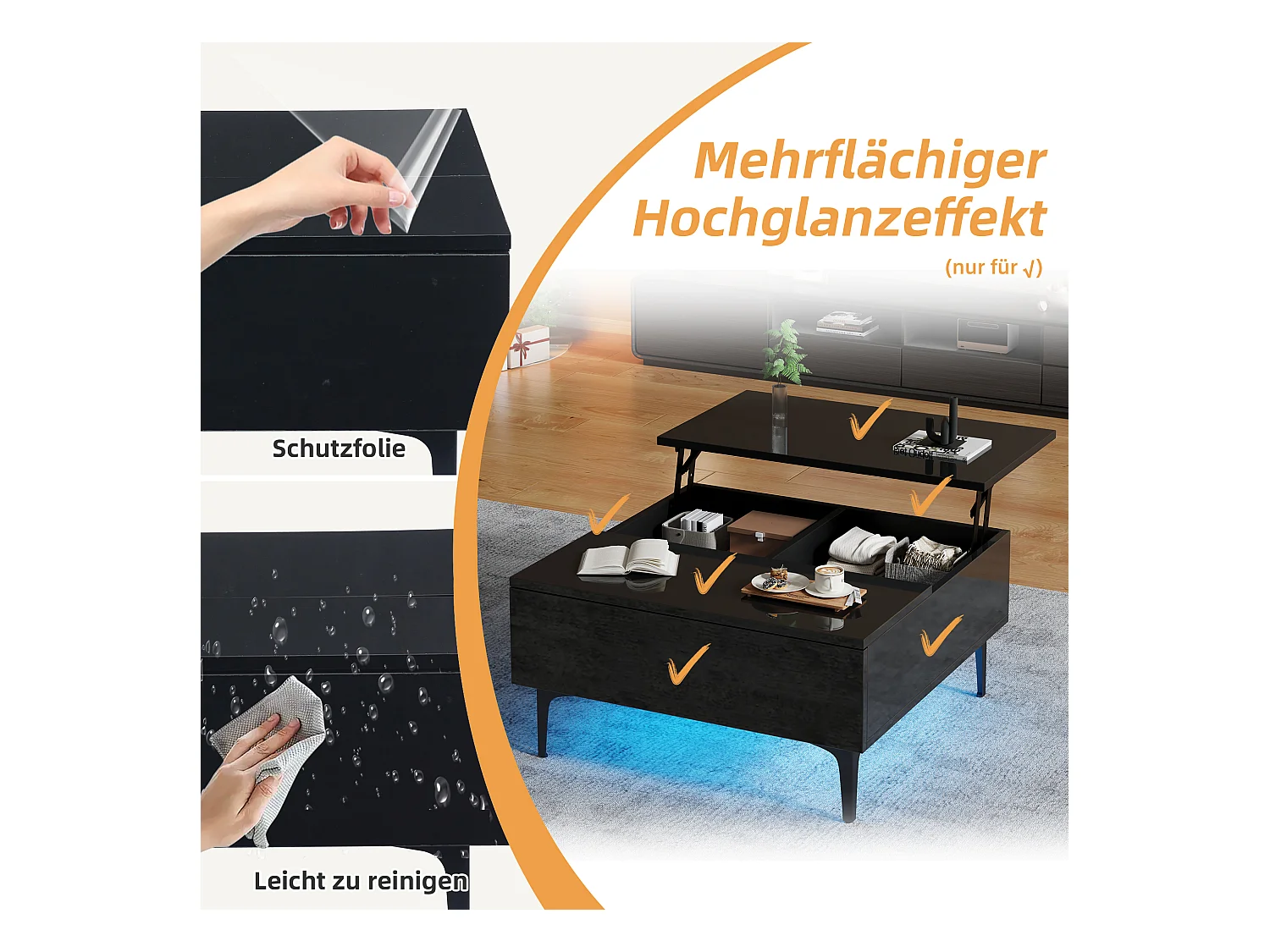 Mehrflächiger Hochglanzeffekt

(nur für √)

Schutzfolie

Leicht zu reinigen