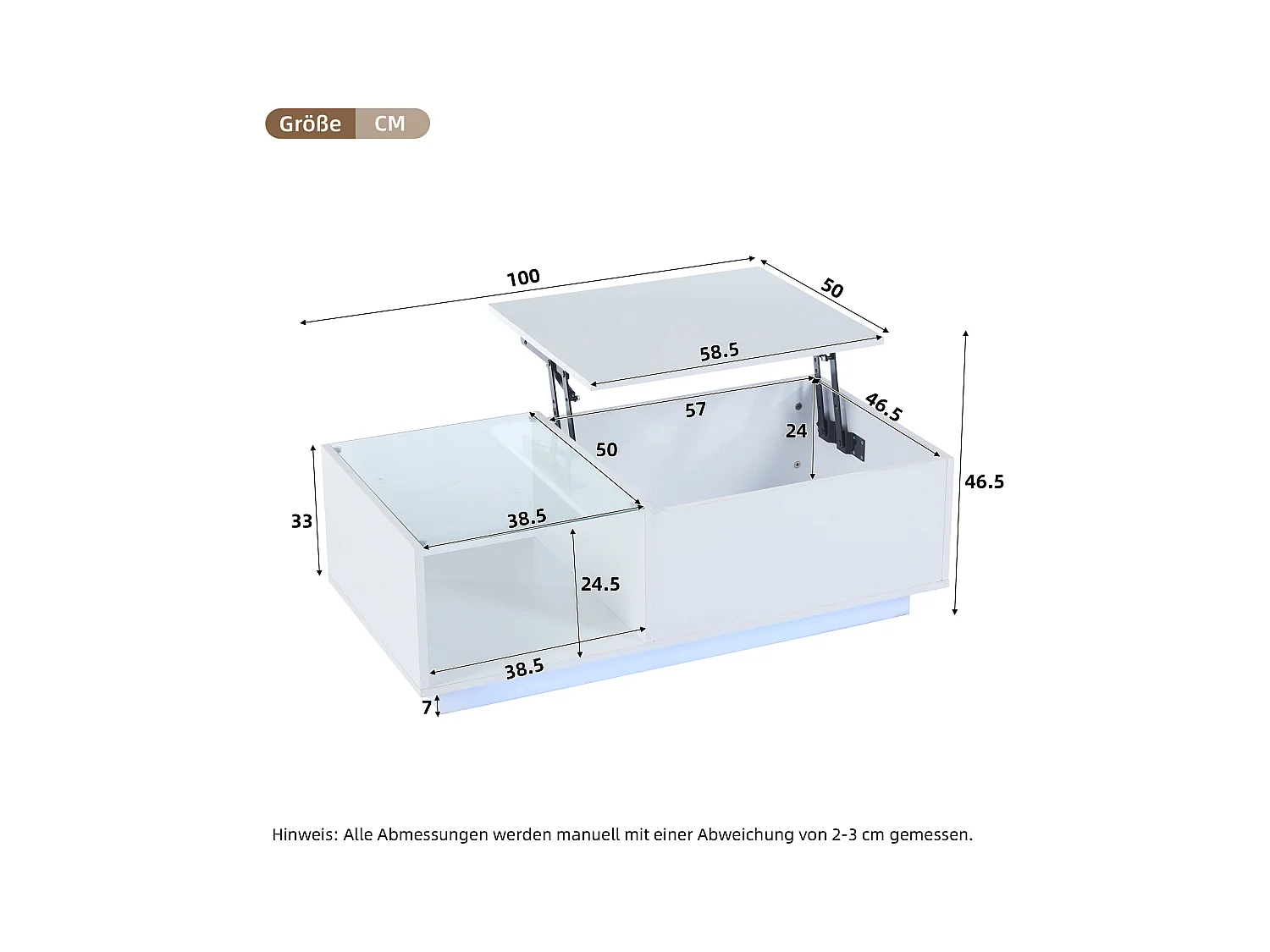 Größe CM

100

50

58.5

57

46.5

24

50

46.5

33

38.5

24.5

38.5

7

Hinweis: Alle Abmessungen werden manuell mit einer Abweichung von 2-3 cm gemessen.