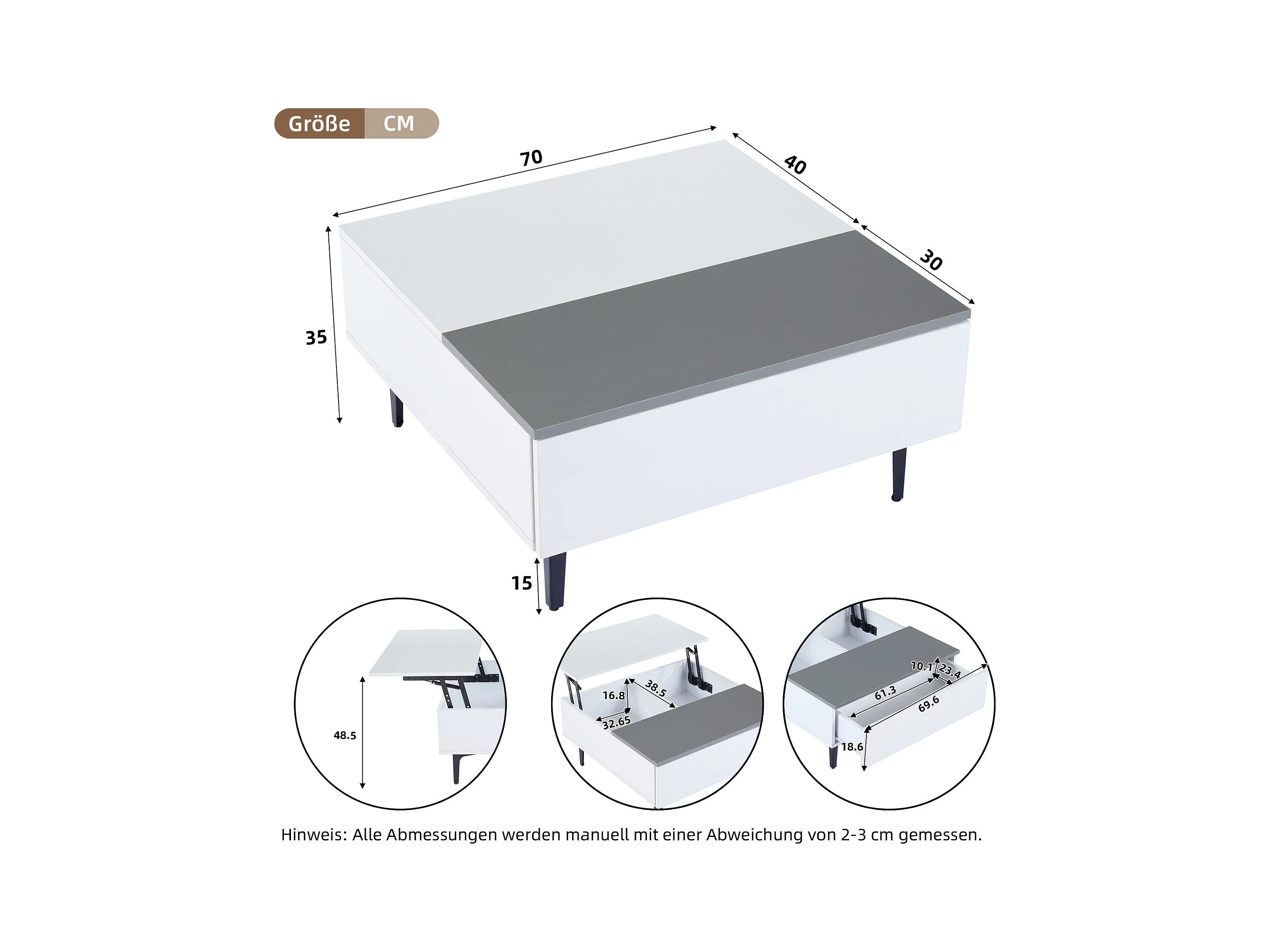 Größe CM

70

40

30

35

15

48.5

16.8

38.5

32.65

10.1

23.4

61.3

69.6

18.6

Hinweis: Alle Abmessungen werden manuell mit einer Abweichung von 2-3 cm gemessen.