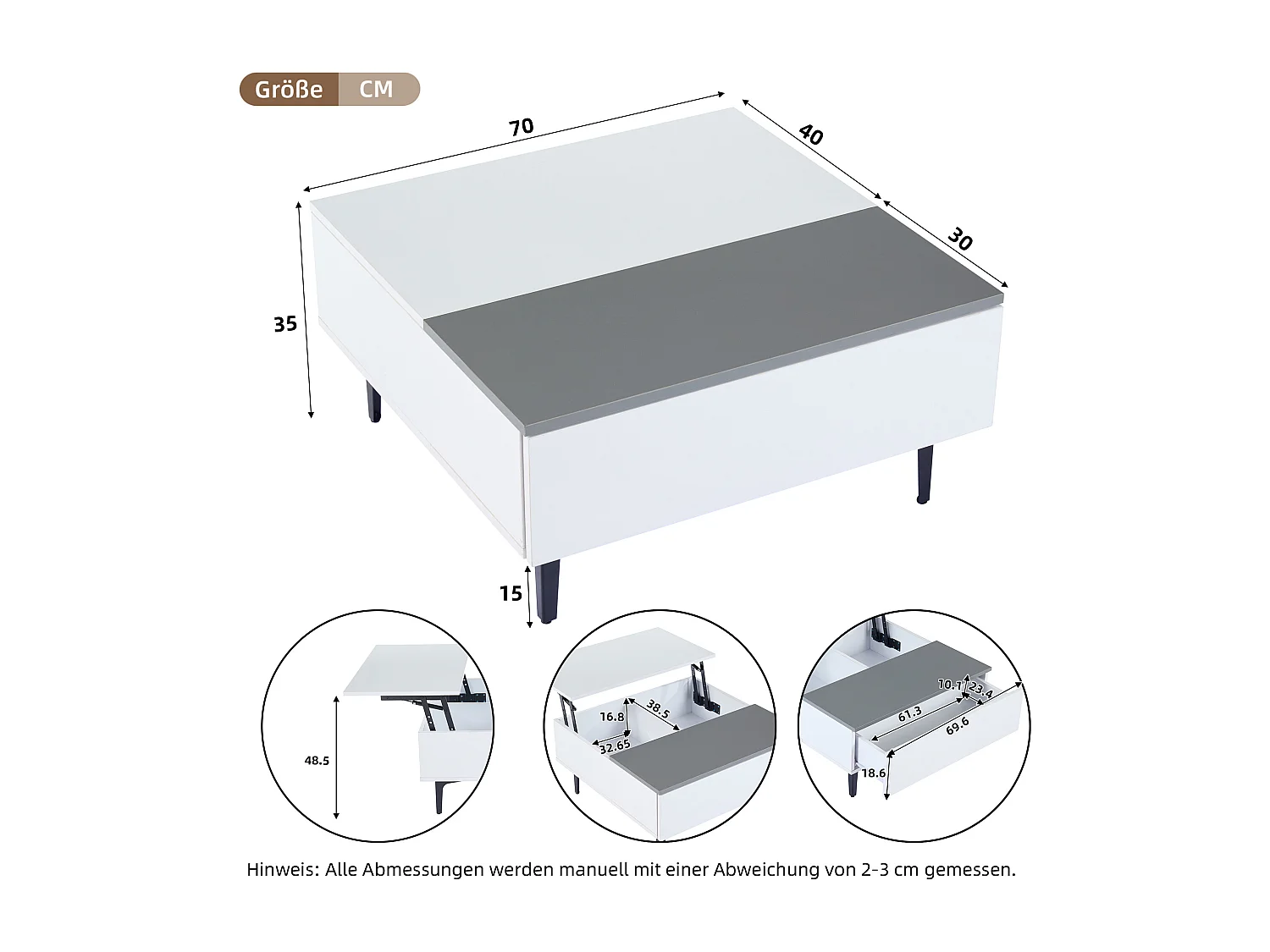 Größe CM

70

40

30

35

15

48.5

16.8

38.5

32.65

10.1

23.4

61.3

69.6

18.6

Hinweis: Alle Abmessungen werden manuell mit einer Abweichung von 2-3 cm gemessen.