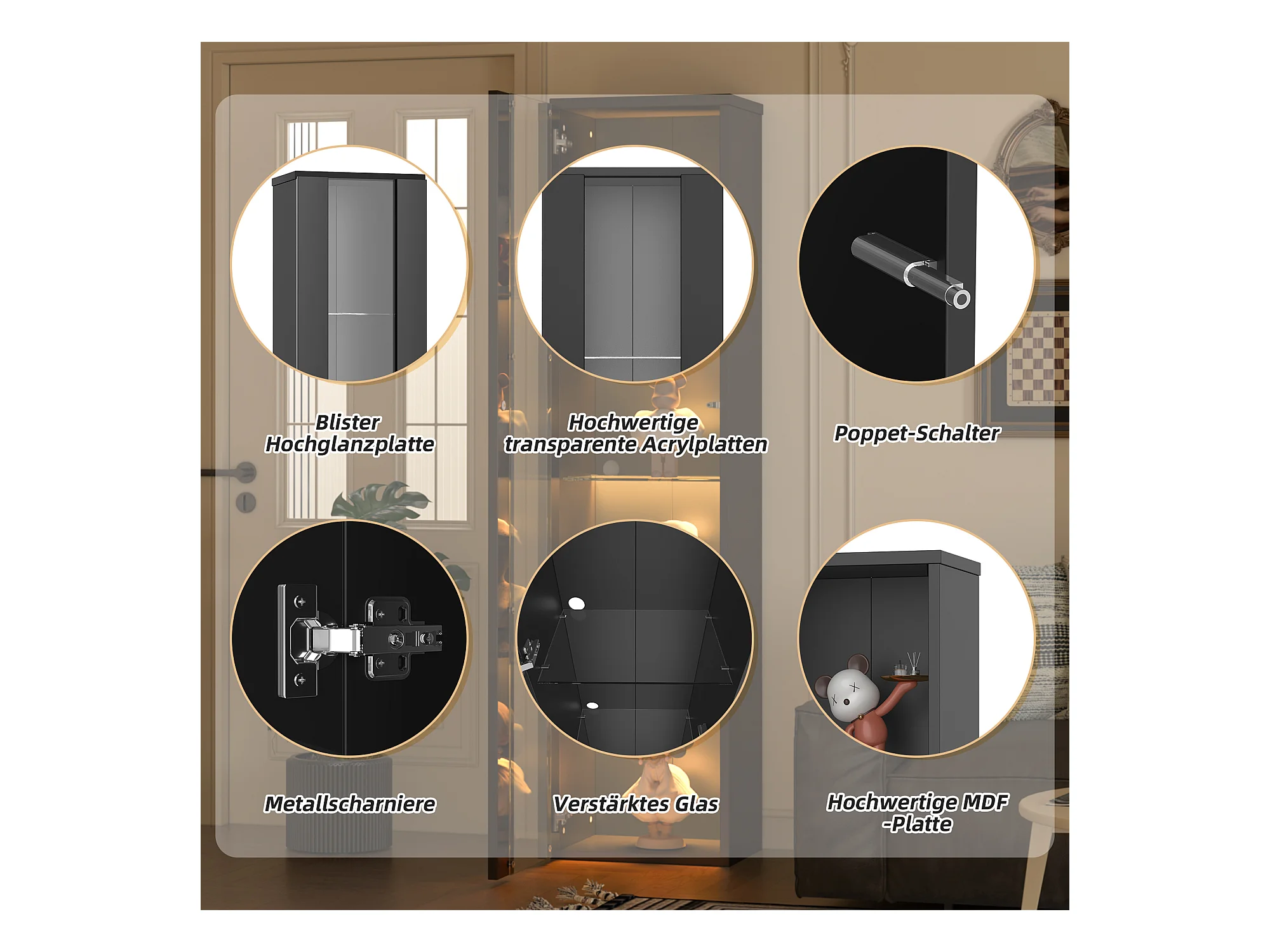 Blister Hochglanzplatte

Hochwertige transparente Acrylplatten

Poppet-Schalter

Metallscharniere

Verstärktes Glas

Hochwertige MDF -Platte