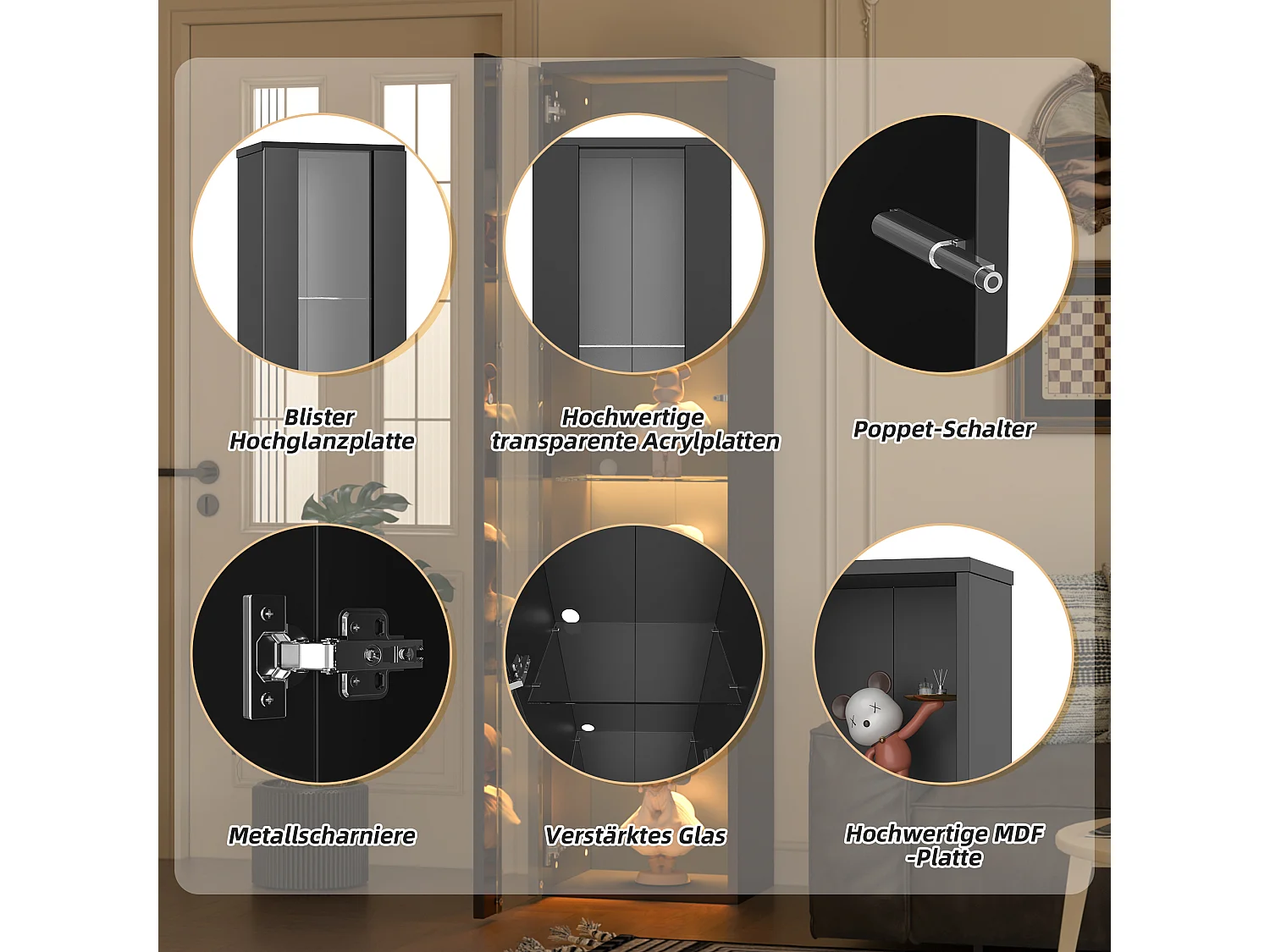 Blister Hochglanzplatte

Hochwertige transparente Acrylplatten

Poppet-Schalter

Metallscharniere

Verstärktes Glas

Hochwertige MDF -Platte