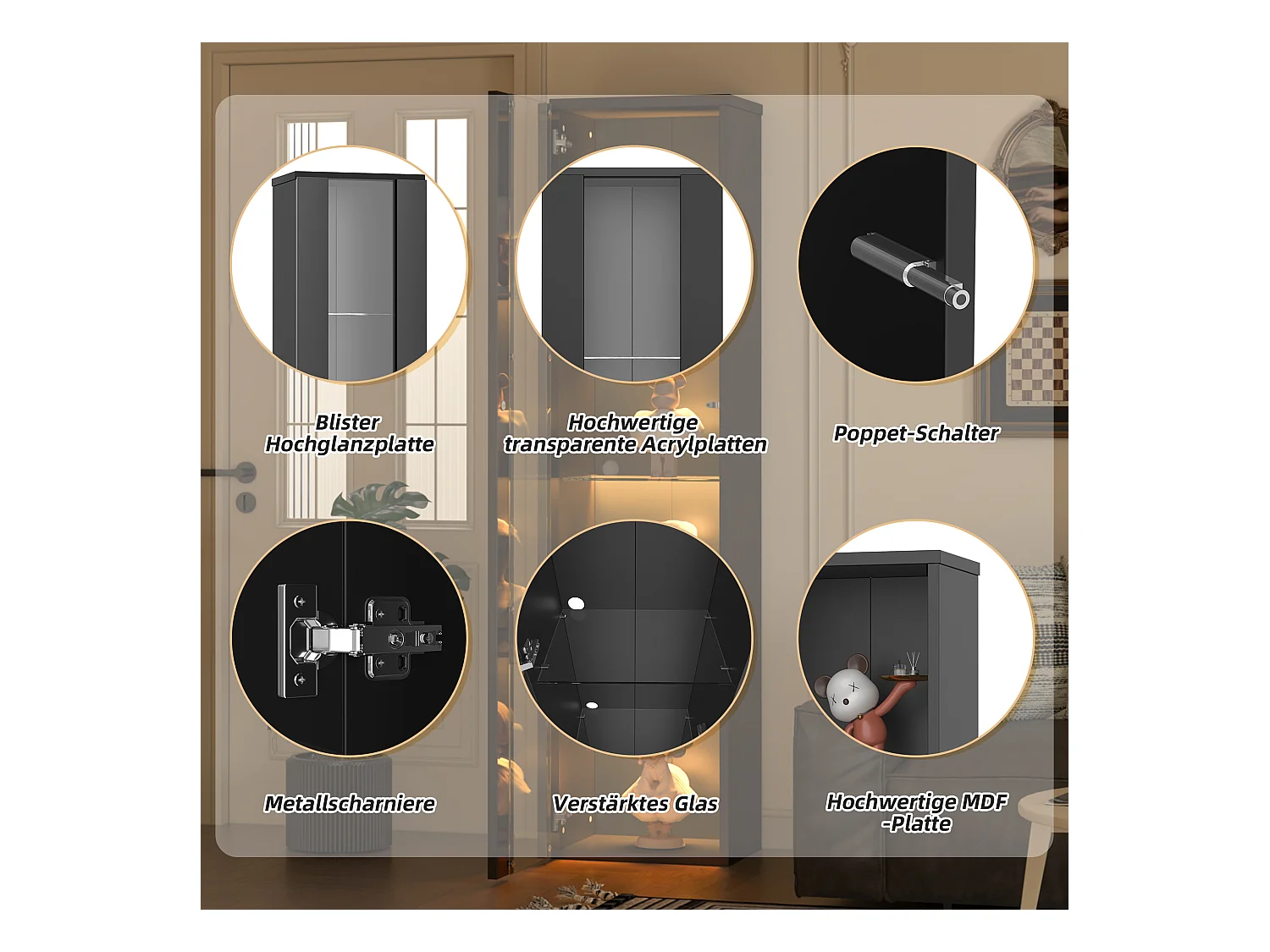 Blister Hochglanzplatte

Hochwertige transparente Acrylplatten

Poppet-Schalter

Metallscharniere

Verstärktes Glas

Hochwertige MDF -Platte